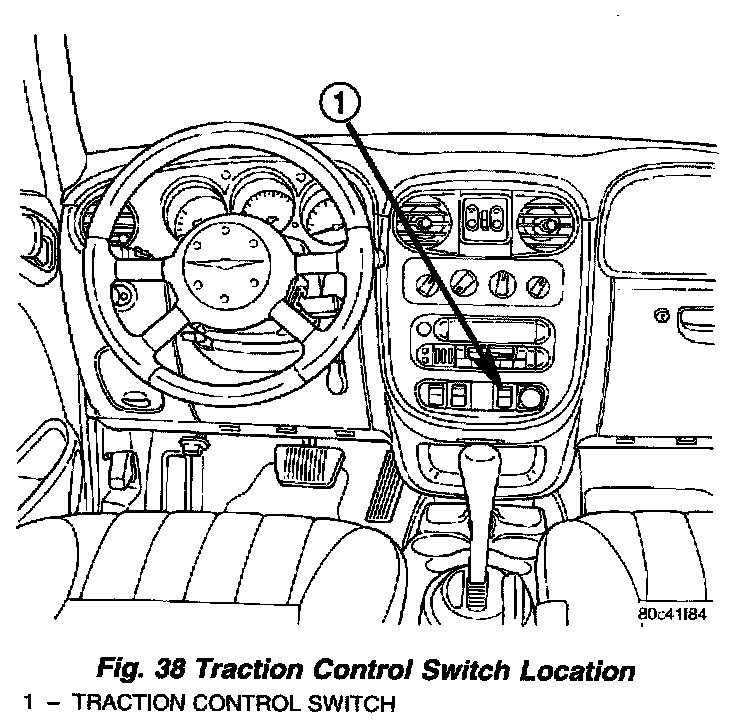 1

80c41f84

Fig. 38 Traction Control Switch Location

1 – TRACTION CONTROL SWITCH