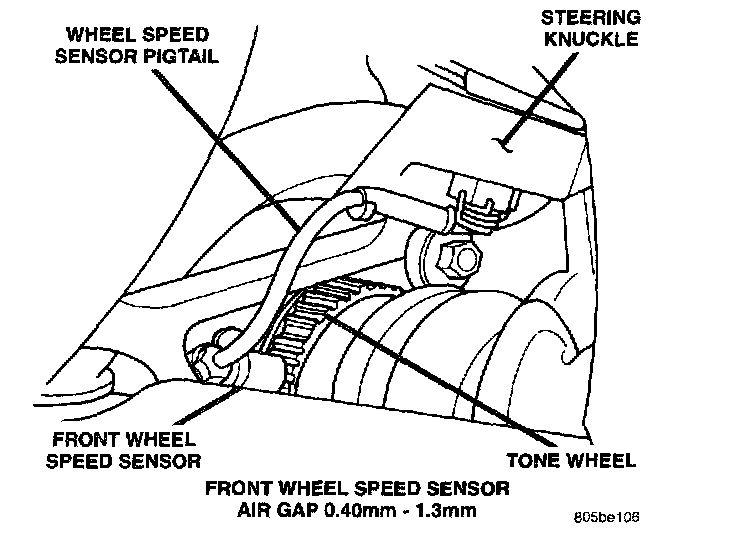 WHEEL SPEED SENSOR PIGTAIL

STEERING KNUCKLE

FRONT WHEEL SPEED SENSOR

TONE WHEEL

FRONT WHEEL SPEED SENSOR
AIR GAP 0.40mm - 1.3mm

805be106