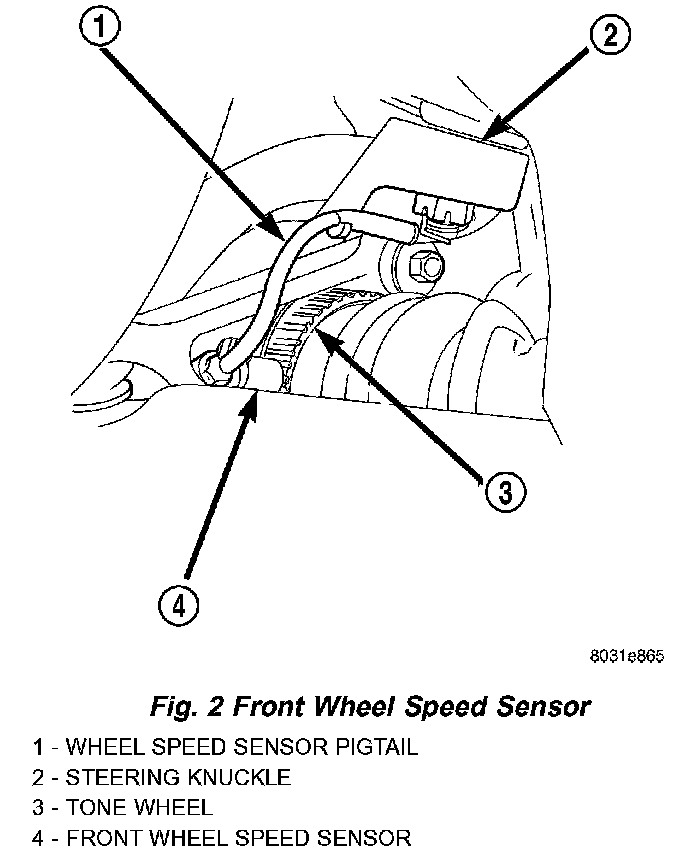 1

2

3

4

8031e865

Fig. 2 Front Wheel Speed Sensor

1 - WHEEL SPEED SENSOR PIGTAIL
2 - STEERING KNUCKLE
3 - TONE WHEEL
4 - FRONT WHEEL SPEED SENSOR