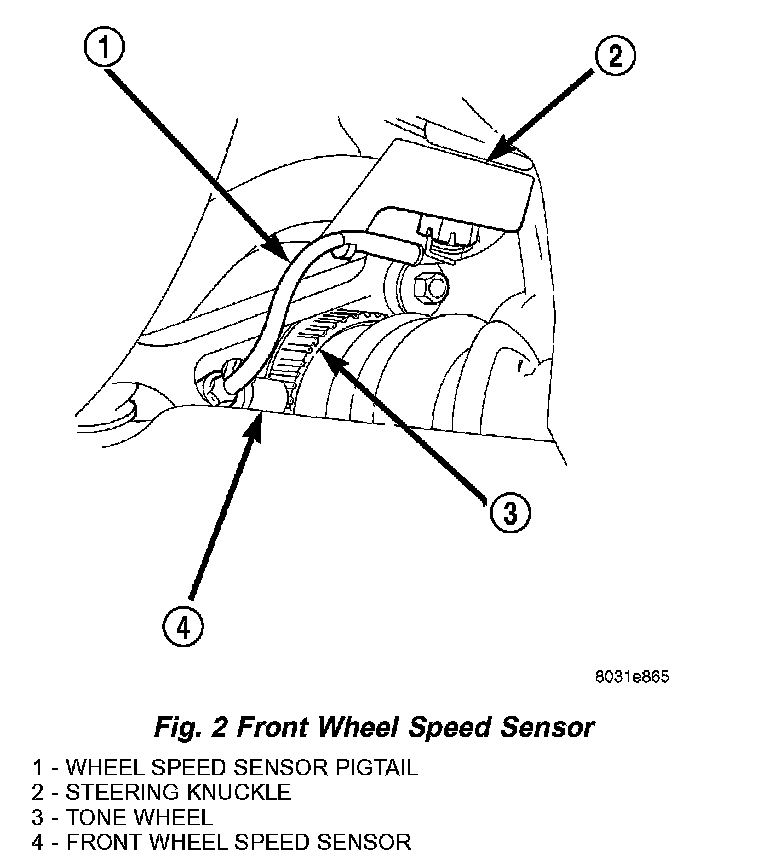 1

2

3

4

8031e865

Fig. 2 Front Wheel Speed Sensor

1 - WHEEL SPEED SENSOR PIGTAIL
2 - STEERING KNUCKLE
3 - TONE WHEEL
4 - FRONT WHEEL SPEED SENSOR