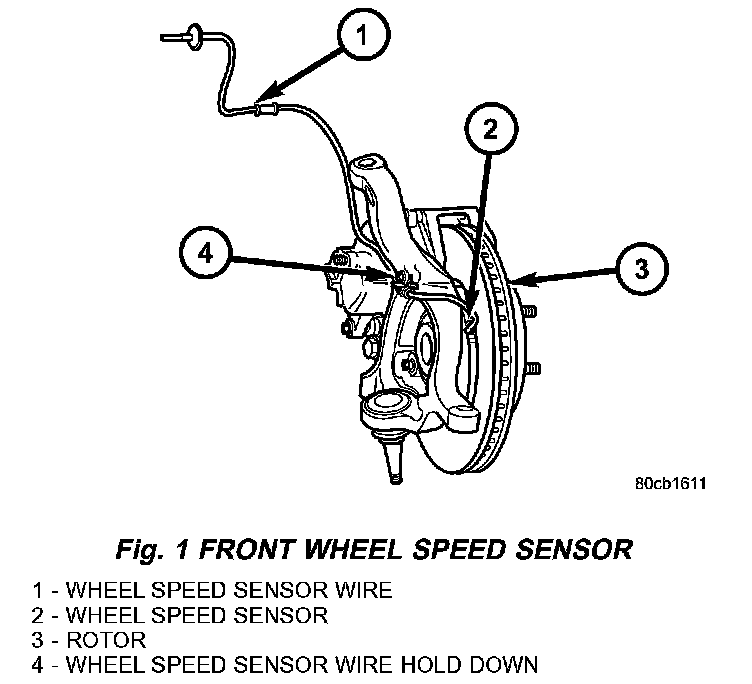 1

2

4

3

80cb1611

Fig. 1 FRONT WHEEL SPEED SENSOR

1 - WHEEL SPEED SENSOR WIRE
2 - WHEEL SPEED SENSOR
3 - ROTOR
4 - WHEEL SPEED SENSOR WIRE HOLD DOWN