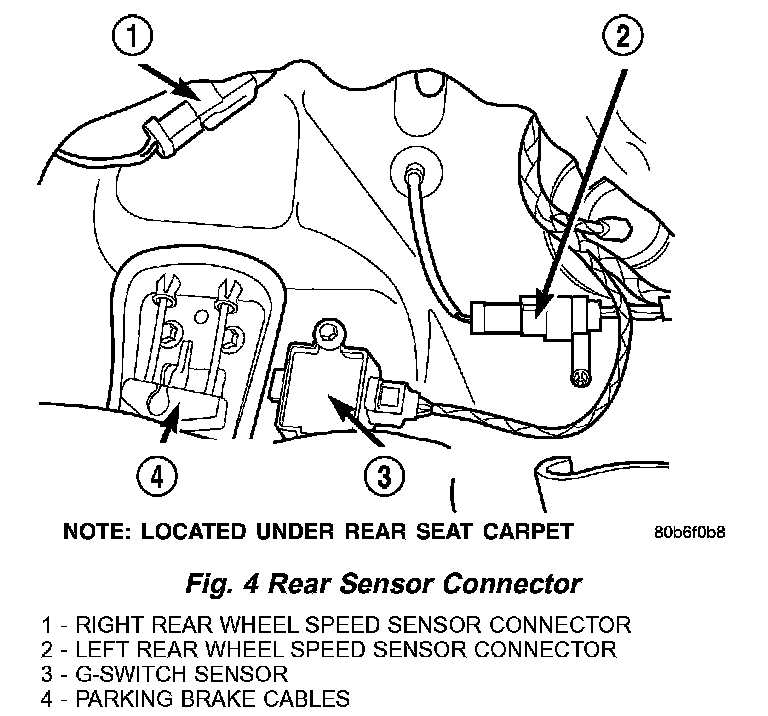 1
2
4
3

NOTE: LOCATED UNDER REAR SEAT CARPET

80b6f0b8

Fig. 4 Rear Sensor Connector

1 - RIGHT REAR WHEEL SPEED SENSOR CONNECTOR
2 - LEFT REAR WHEEL SPEED SENSOR CONNECTOR
3 - G-SWITCH SENSOR
4 - PARKING BRAKE CABLES