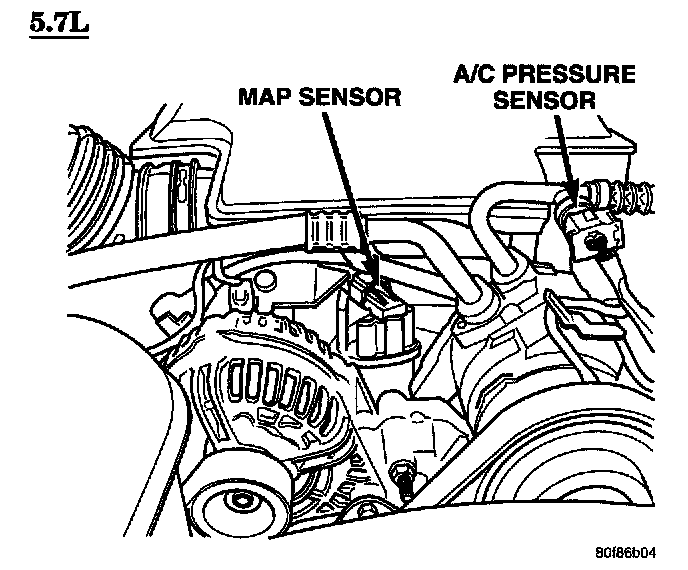 5.7L

MAP SENSOR

A/C PRESSURE SENSOR

80f86b04