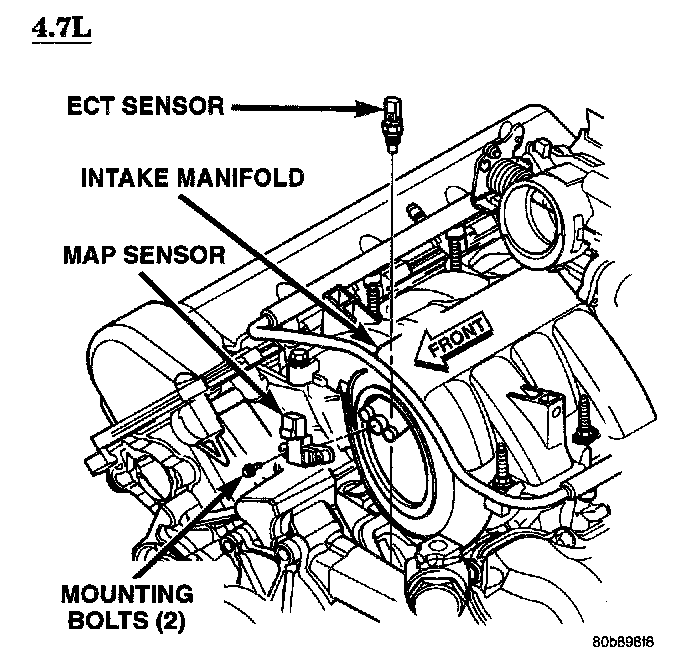 4.7L

ECT SENSOR

INTAKE MANIFOLD

MAP SENSOR

FRONT

MOUNTING BOLTS (2)

80b898f8