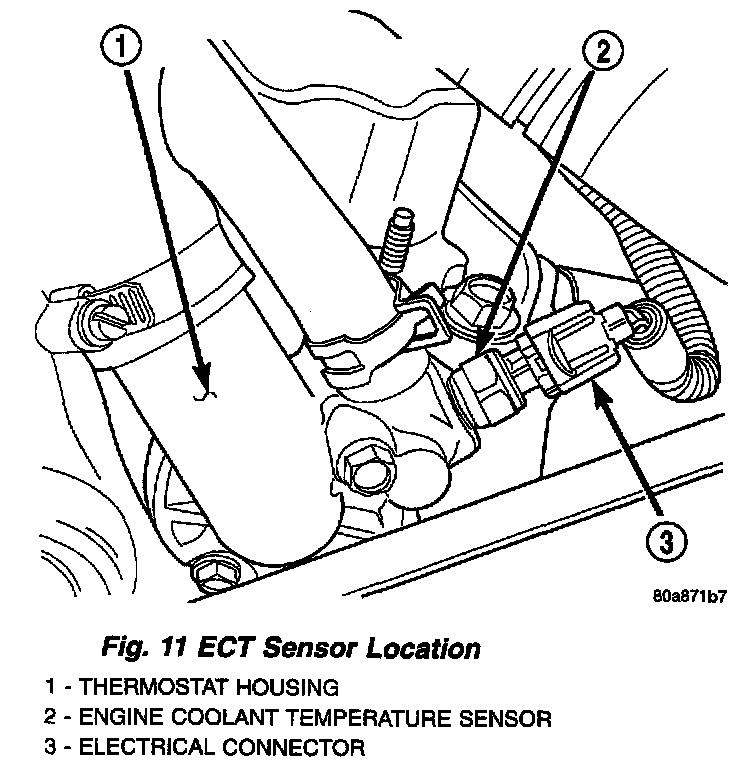 1

2

3

80a871b7

Fig. 11 ECT Sensor Location

1 - THERMOSTAT HOUSING
2 - ENGINE COOLANT TEMPERATURE SENSOR
3 - ELECTRICAL CONNECTOR