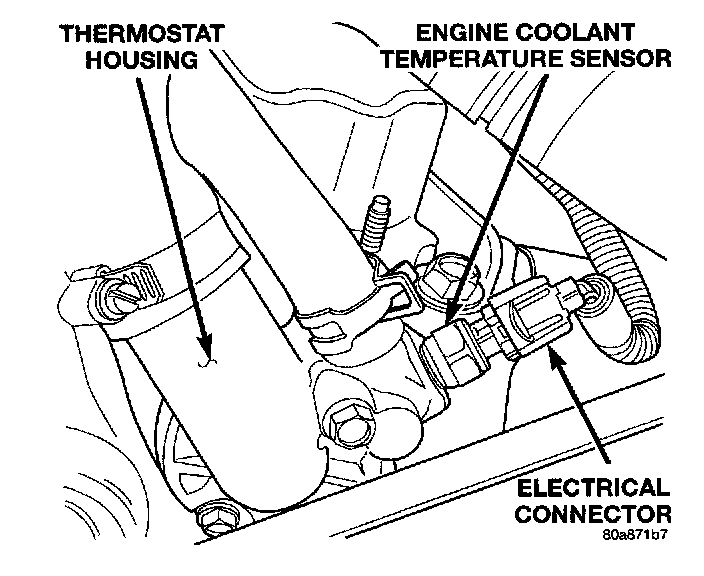 THERMOSTAT HOUSING

ENGINE COOLANT TEMPERATURE SENSOR

ELECTRICAL CONNECTOR

80a871b7