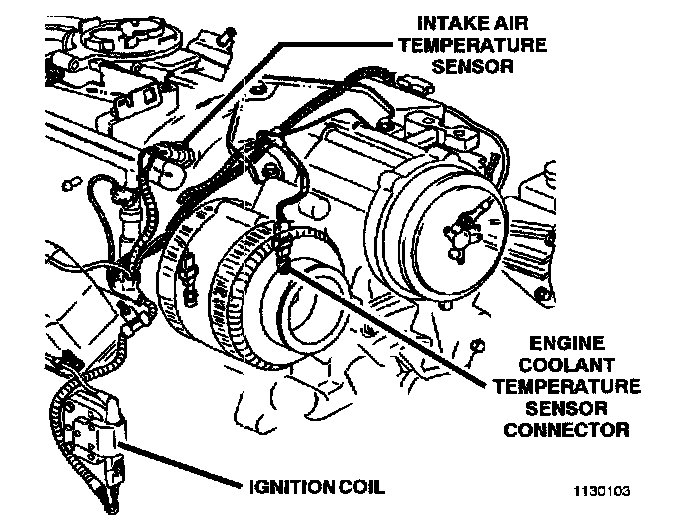 INTAKE AIR TEMPERATURE SENSOR

ENGINE COOLANT TEMPERATURE SENSOR CONNECTOR

IGNITION COIL

1130103