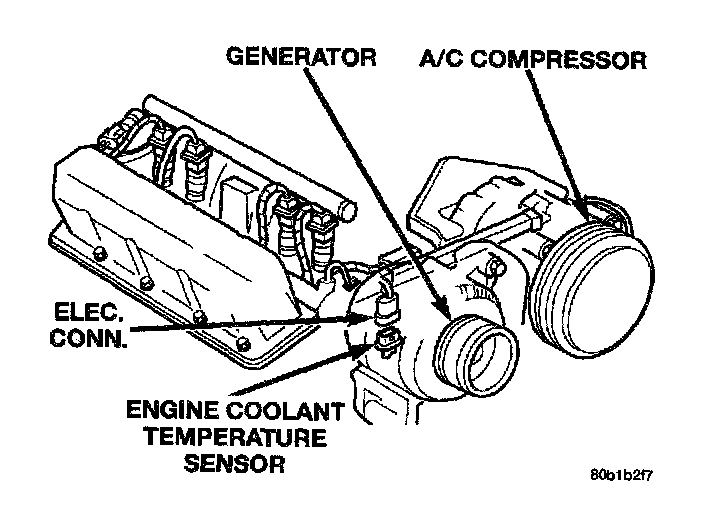 GENERATOR
A/C COMPRESSOR
ELEC. CONN.
ENGINE COOLANT TEMPERATURE SENSOR
80b1b2f7