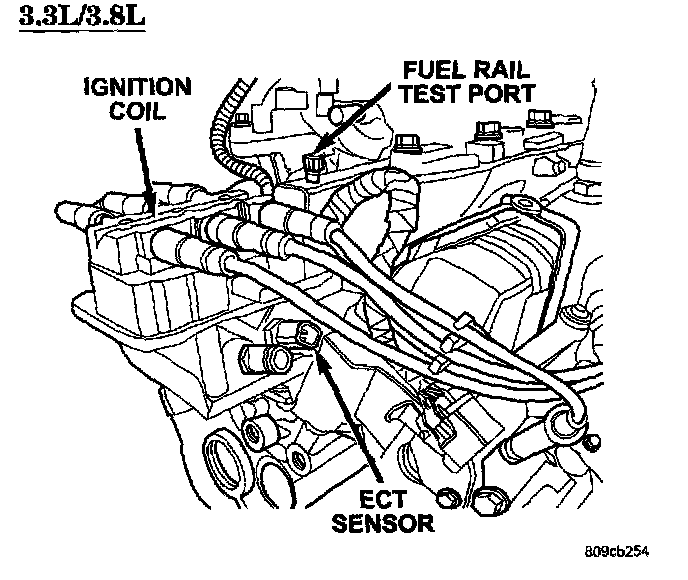 3.3L/3.8L

IGNITION COIL

FUEL RAIL TEST PORT

ECT SENSOR

809cb254