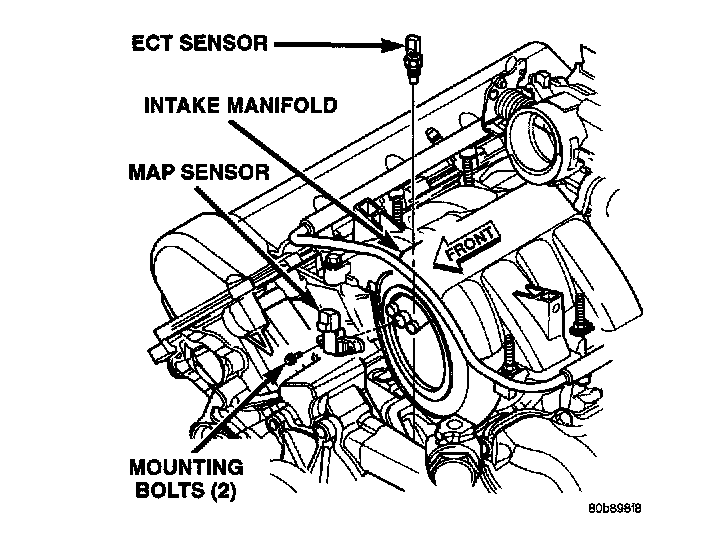 ECT SENSOR

INTAKE MANIFOLD

MAP SENSOR

FRONT

MOUNTING BOLTS (2)

80b89818