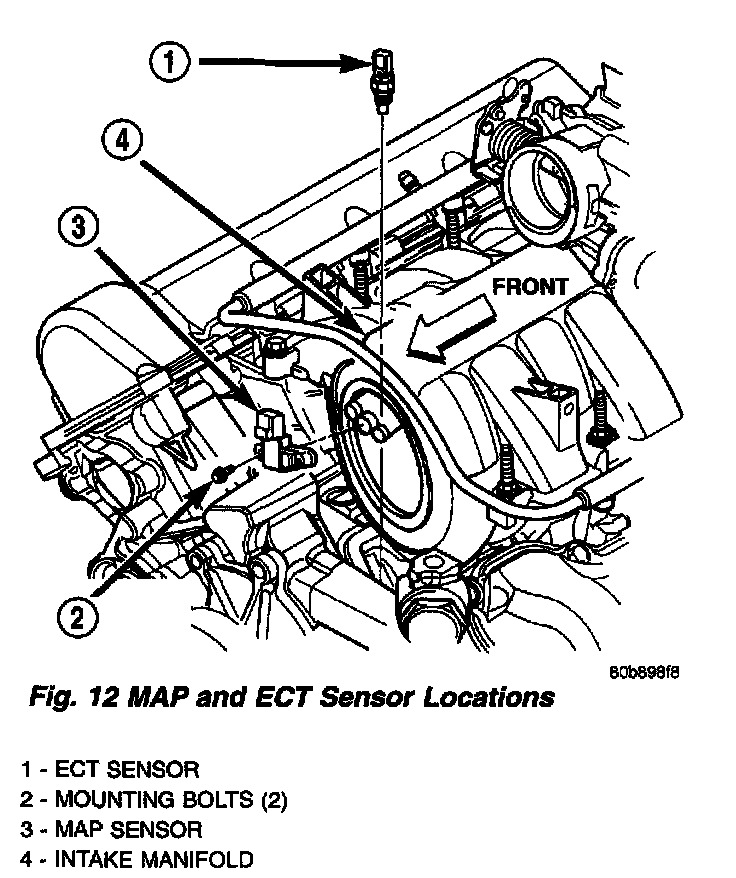 1

4

3

FRONT

2

80b898f8

Fig. 12 MAP and ECT Sensor Locations

1 - ECT SENSOR
2 - MOUNTING BOLTS (2)
3 - MAP SENSOR
4 - INTAKE MANIFOLD