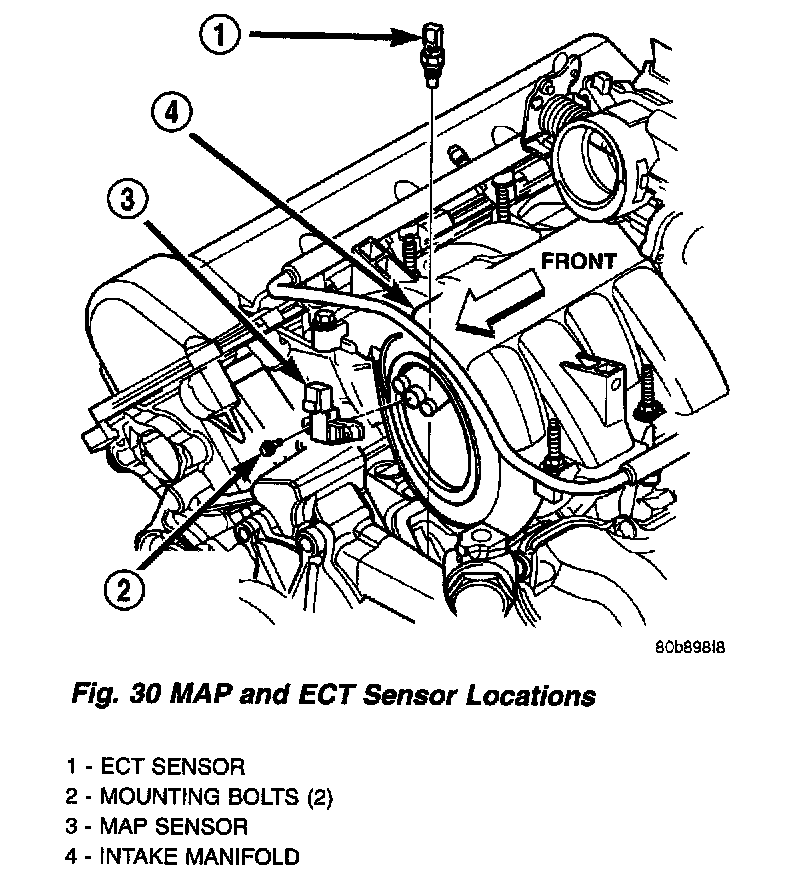 1

4

3

FRONT

2

80b898l8

Fig. 30 MAP and ECT Sensor Locations

1 - ECT SENSOR
2 - MOUNTING BOLTS (2)
3 - MAP SENSOR
4 - INTAKE MANIFOLD