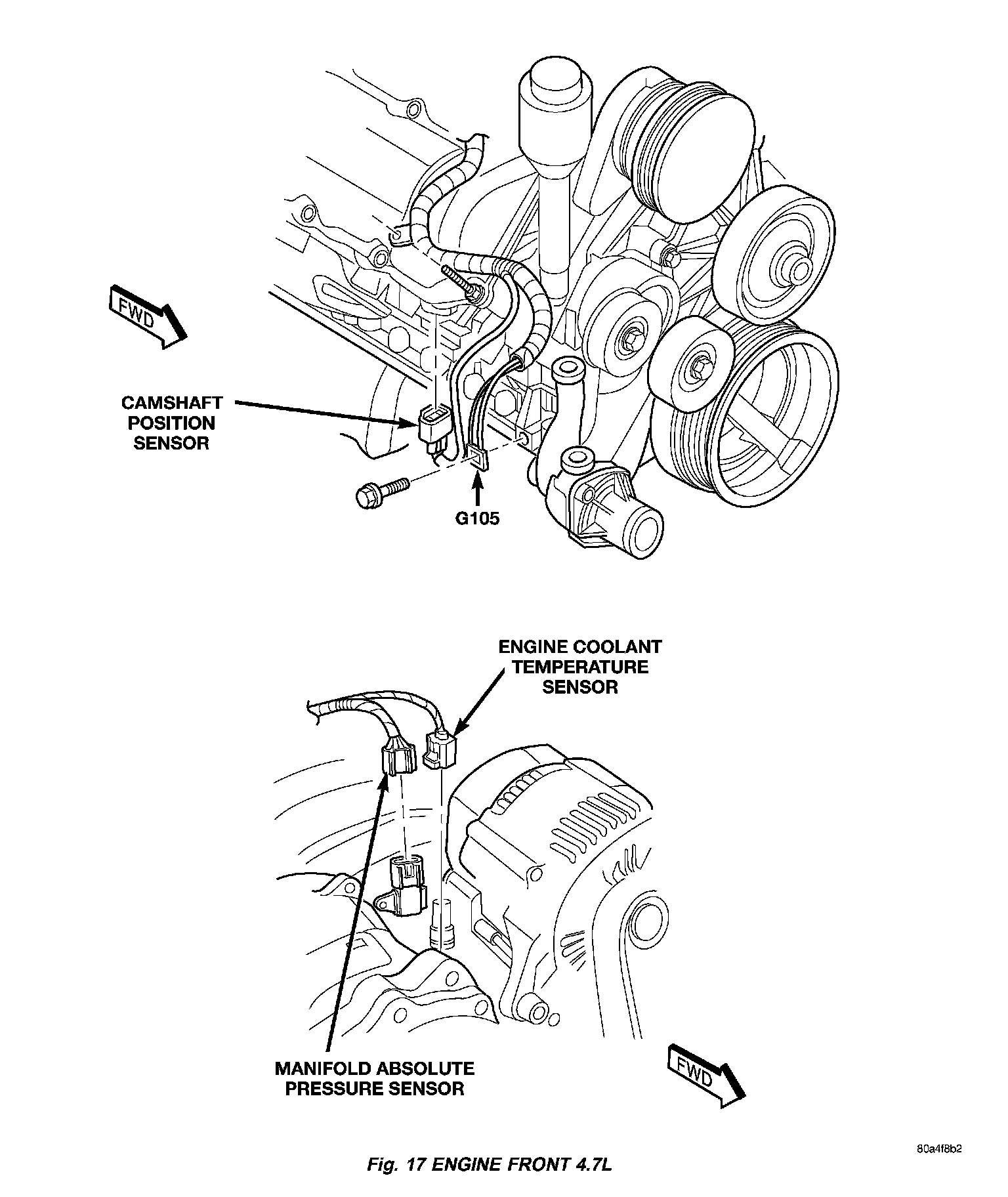 FWD

CAMSHAFT POSITION SENSOR

G105

ENGINE COOLANT TEMPERATURE SENSOR

MANIFOLD ABSOLUTE PRESSURE SENSOR

FWD

80a4f8b2

Fig. 17 ENGINE FRONT 4.7L