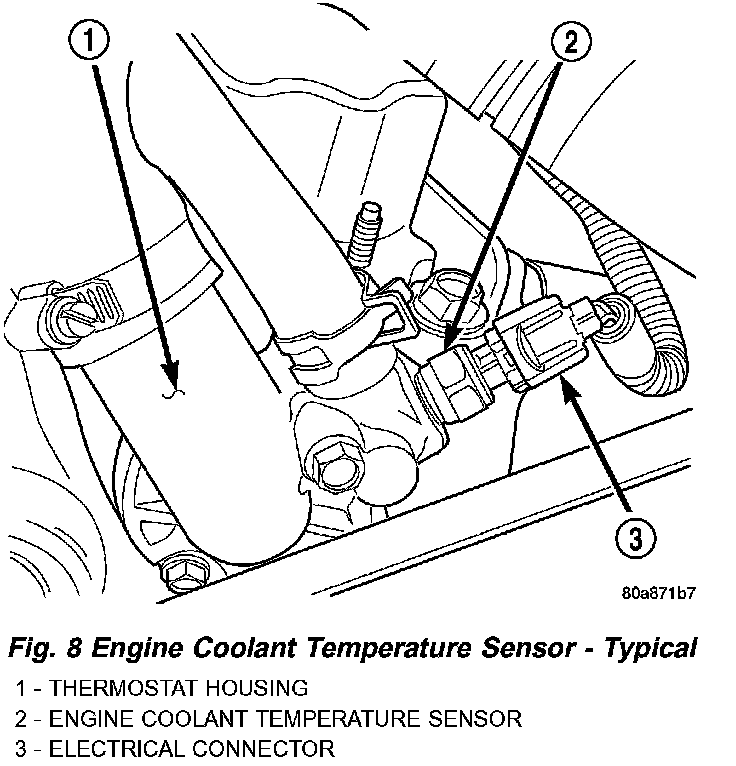 1

2

3

80a871b7

Fig. 8 Engine Coolant Temperature Sensor - Typical

1 - THERMOSTAT HOUSING
2 - ENGINE COOLANT TEMPERATURE SENSOR
3 - ELECTRICAL CONNECTOR