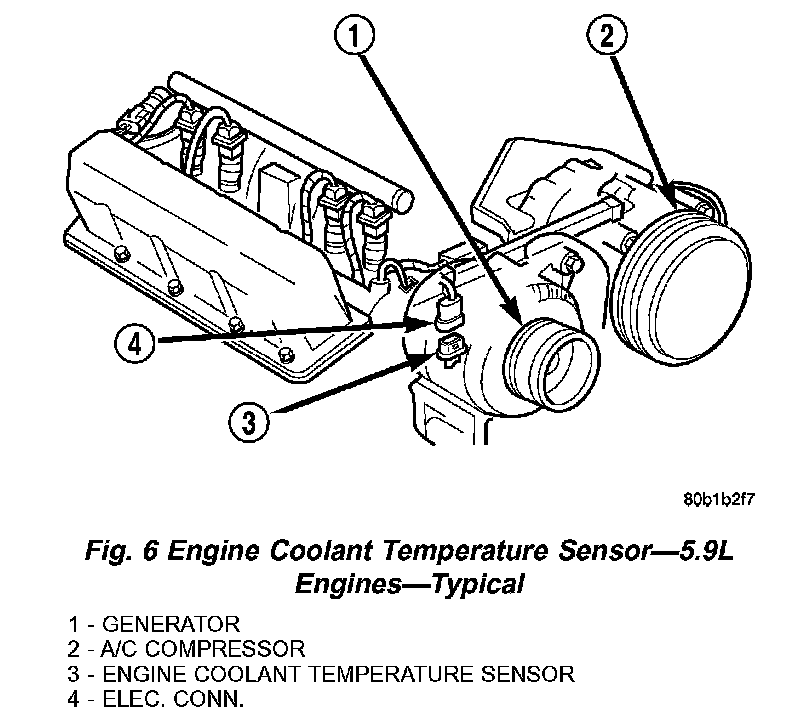 1

2

4

3

80b1b2f7

Fig. 6 Engine Coolant Temperature Sensor—5.9L Engines—Typical

1 - GENERATOR
2 - A/C COMPRESSOR
3 - ENGINE COOLANT TEMPERATURE SENSOR
4 - ELEC. CONN.