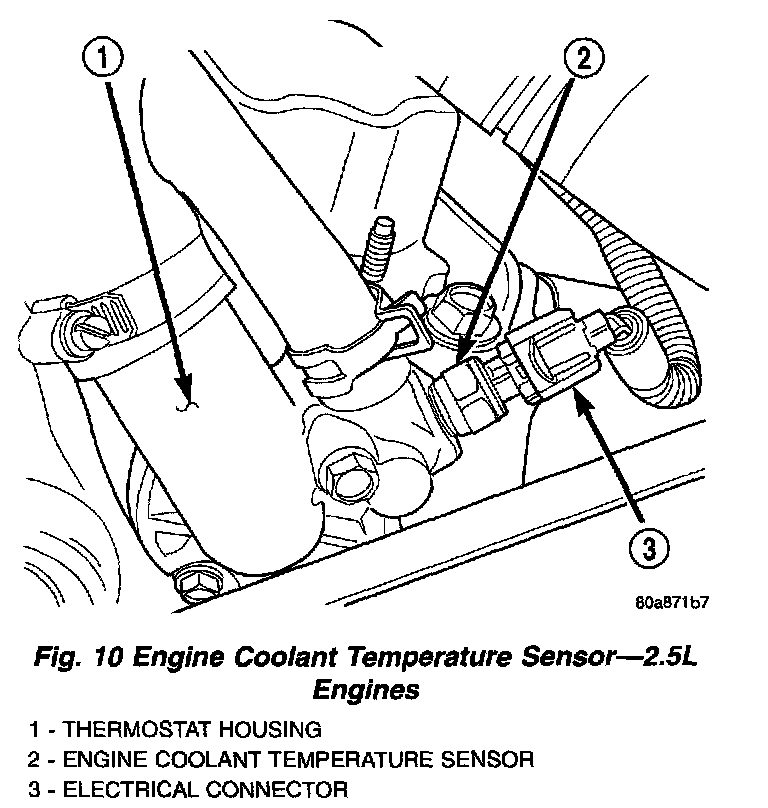 1

2

3

80a871b7

Fig. 10 Engine Coolant Temperature Sensor—2.5L Engines

1 - THERMOSTAT HOUSING
2 - ENGINE COOLANT TEMPERATURE SENSOR
3 - ELECTRICAL CONNECTOR