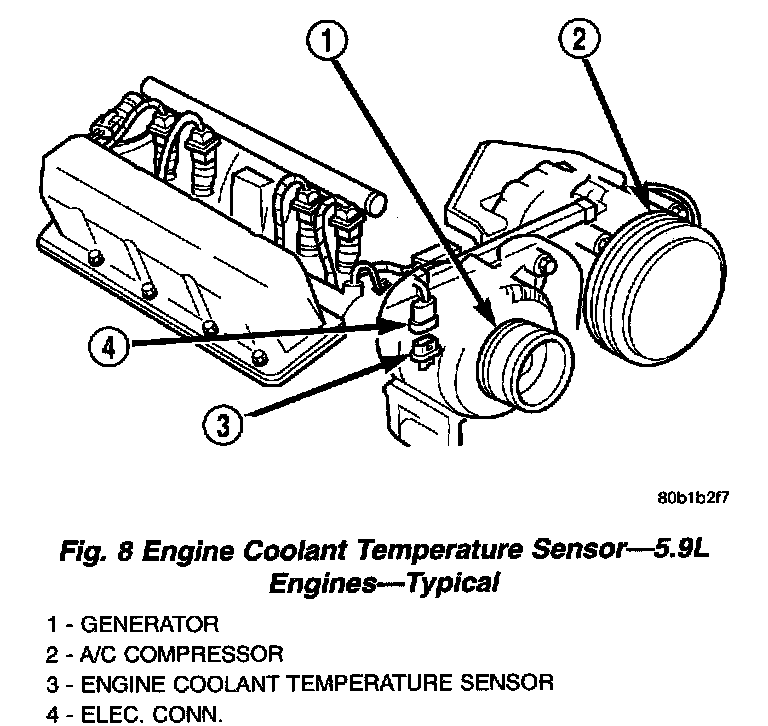 1
2
4
3

80b1b2f7

Fig. 8 Engine Coolant Temperature Sensor—5.9L Engines—Typical

1 - GENERATOR
2 - A/C COMPRESSOR
3 - ENGINE COOLANT TEMPERATURE SENSOR
4 - ELEC. CONN.