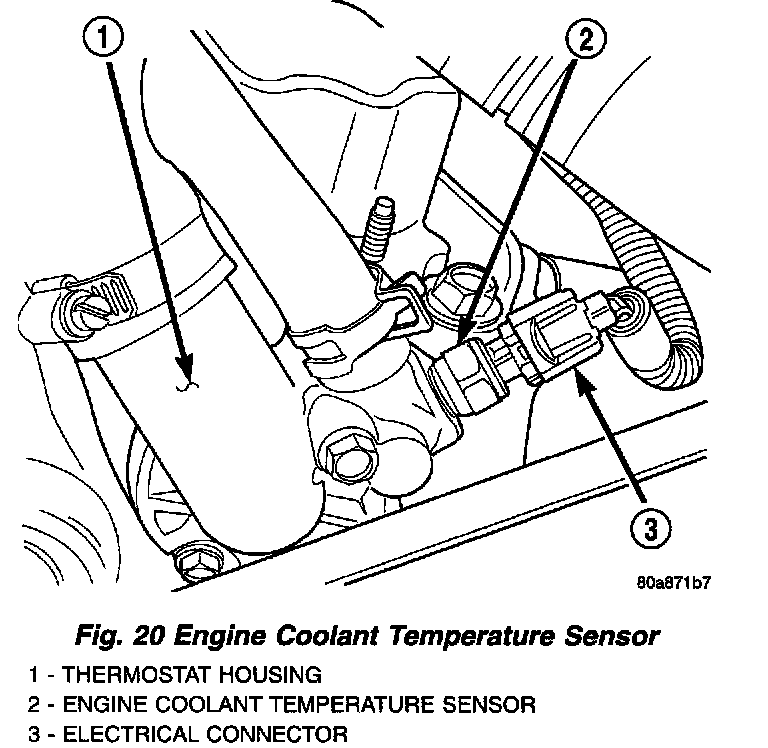 1

2

3

80a871b7

Fig. 20 Engine Coolant Temperature Sensor

1 - THERMOSTAT HOUSING
2 - ENGINE COOLANT TEMPERATURE SENSOR
3 - ELECTRICAL CONNECTOR