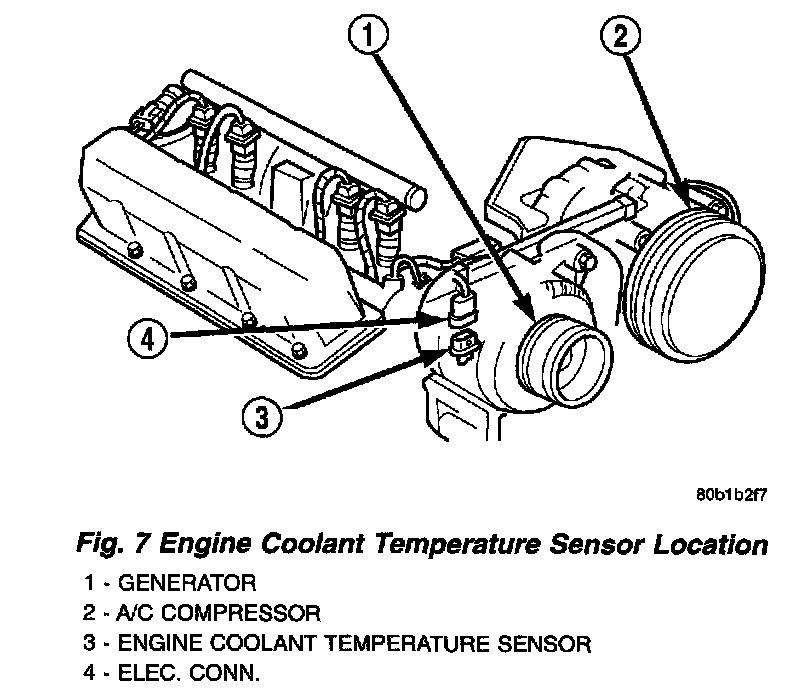 1

2

4

3

80b1b2f7

Fig. 7 Engine Coolant Temperature Sensor Location

1 - GENERATOR
2 - A/C COMPRESSOR
3 - ENGINE COOLANT TEMPERATURE SENSOR
4 - ELEC. CONN.