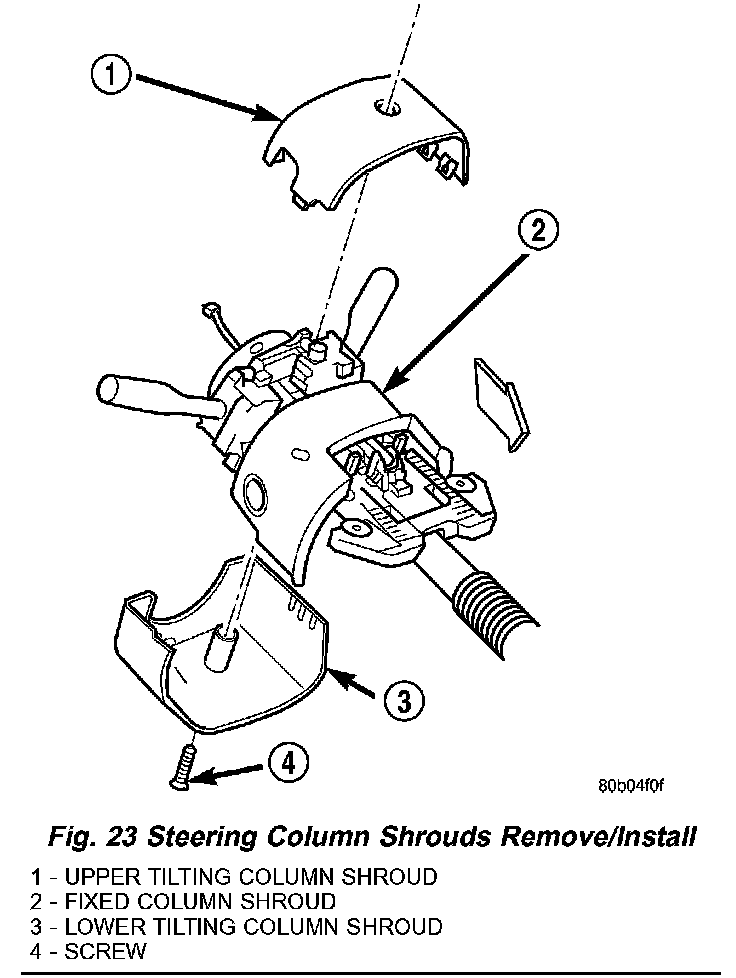 1

2

3

4

80b04f0f

Fig. 23 Steering Column Shrouds Remove/Install

1 - UPPER TILTING COLUMN SHROUD
2 - FIXED COLUMN SHROUD
3 - LOWER TILTING COLUMN SHROUD
4 - SCREW