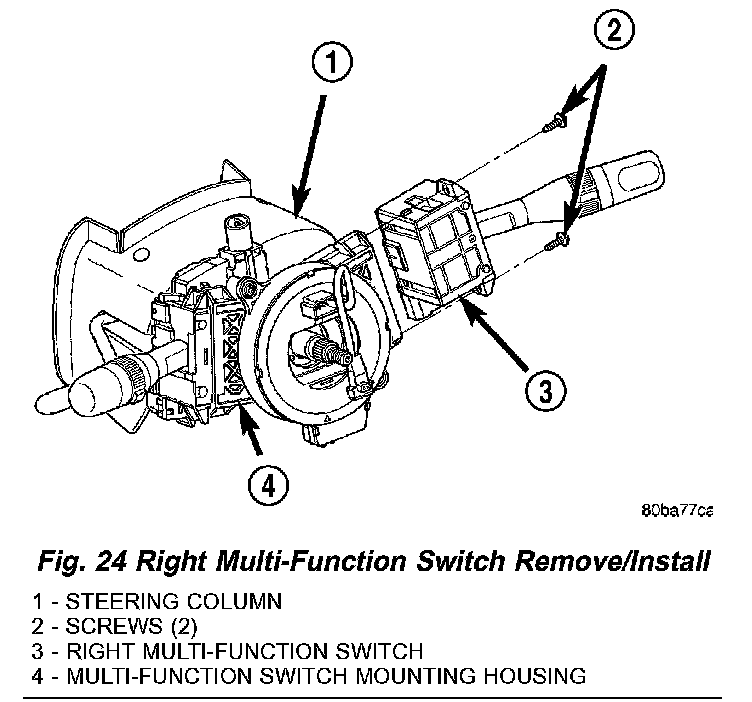 1

2

3

4

80ba77ca

Fig. 24 Right Multi-Function Switch Remove/Install

1 - STEERING COLUMN
2 - SCREWS (2)
3 - RIGHT MULTI-FUNCTION SWITCH
4 - MULTI-FUNCTION SWITCH MOUNTING HOUSING