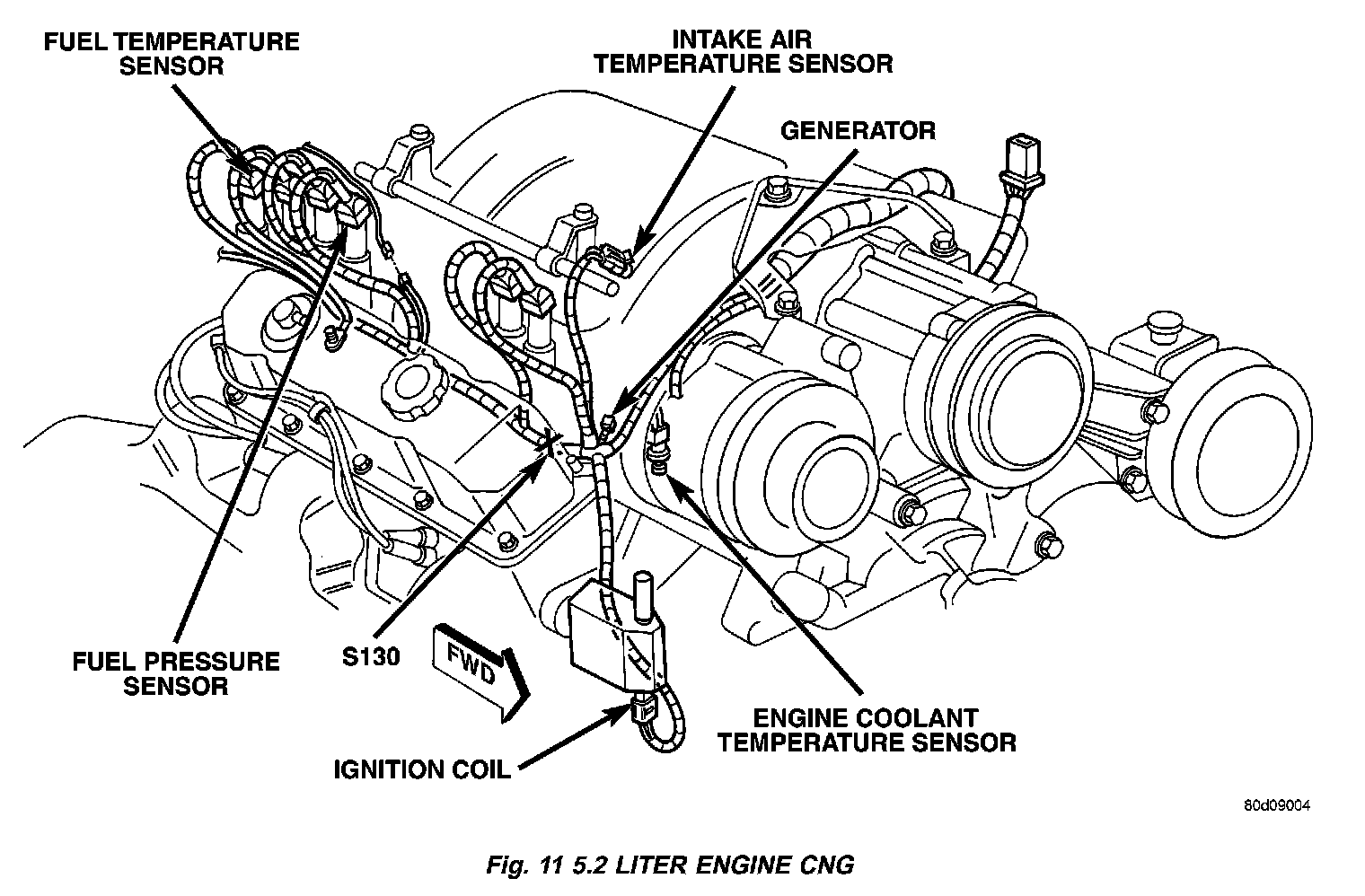 FUEL TEMPERATURE SENSOR

INTAKE AIR TEMPERATURE SENSOR

GENERATOR

FUEL PRESSURE SENSOR

S130

FWD

IGNITION COIL

ENGINE COOLANT TEMPERATURE SENSOR

80d09004

Fig. 11 5.2 LITER ENGINE CNG