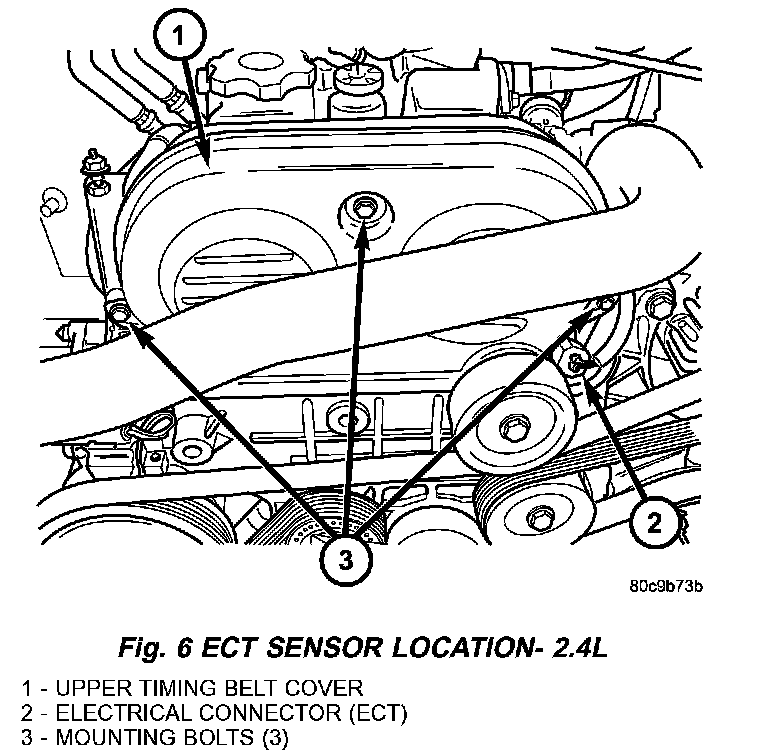 1

2

3

80c9b73b

Fig. 6 ECT SENSOR LOCATION- 2.4L

1 - UPPER TIMING BELT COVER
2 - ELECTRICAL CONNECTOR (ECT)
3 - MOUNTING BOLTS (3)