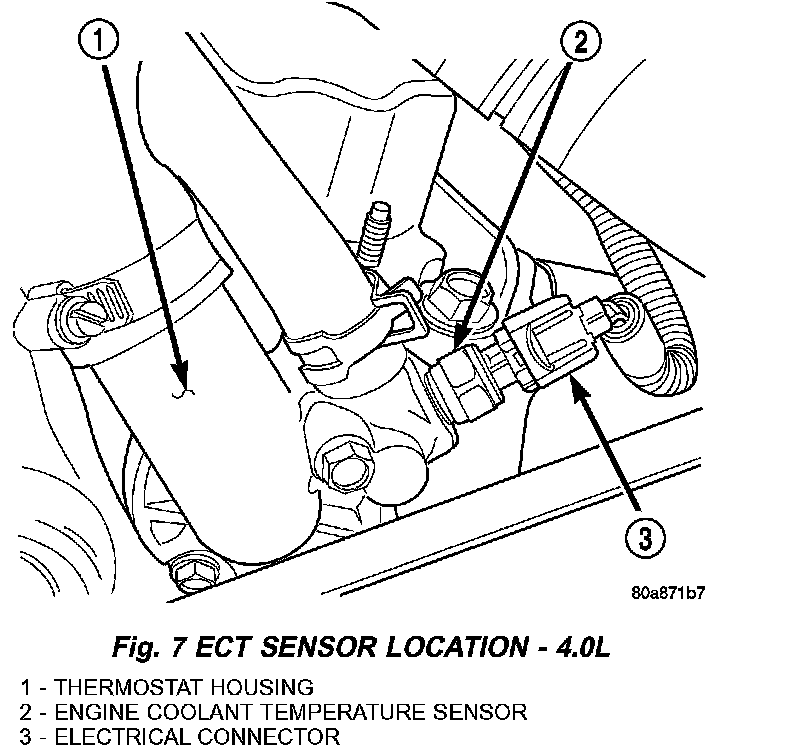 1

2

3

80a871b7

Fig. 7 ECT SENSOR LOCATION - 4.0L

1 - THERMOSTAT HOUSING
2 - ENGINE COOLANT TEMPERATURE SENSOR
3 - ELECTRICAL CONNECTOR