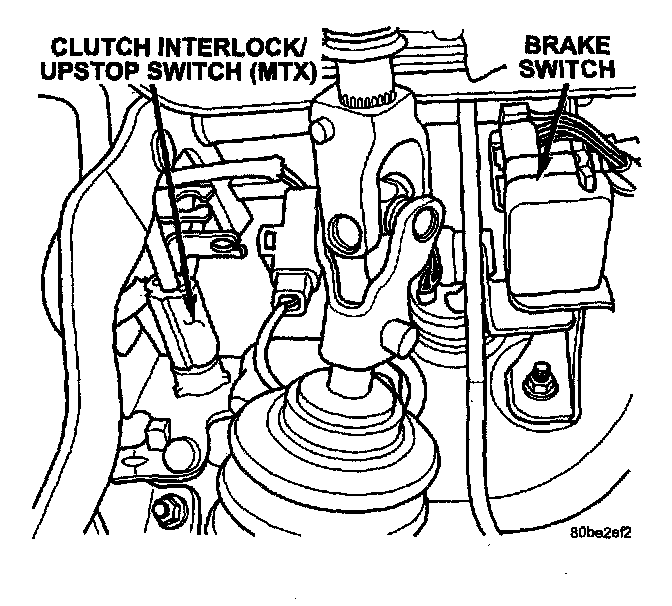 CLUTCH INTERLOCK/
UPSTOP SWITCH (MTX)

BRAKE
SWITCH

80be2ef2