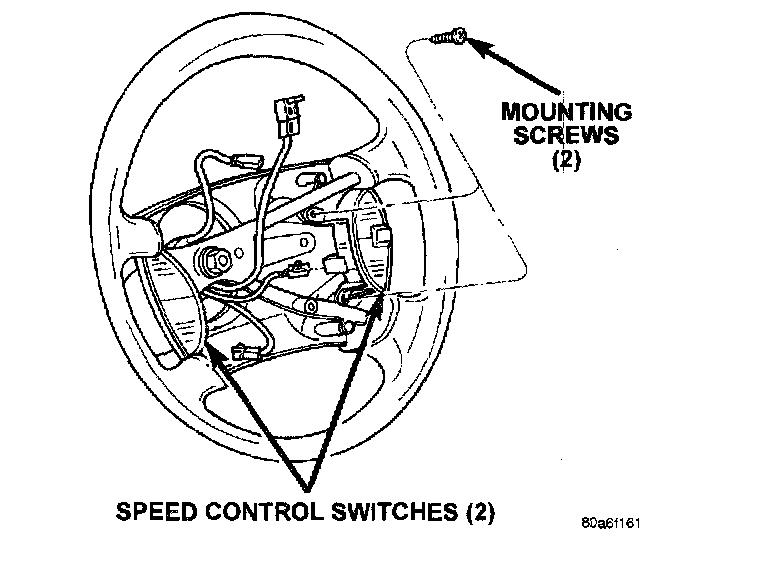 MOUNTING SCREWS (2)

SPEED CONTROL SWITCHES (2)

80a6f161