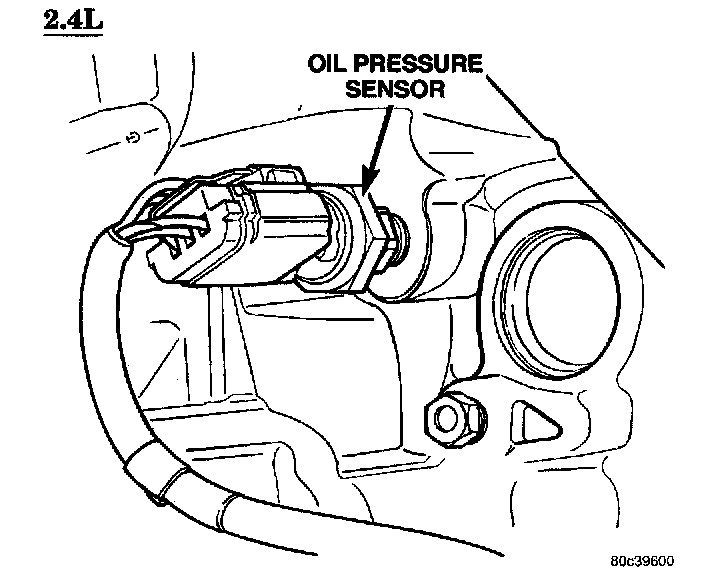 2.4L

OIL PRESSURE SENSOR

80c39600