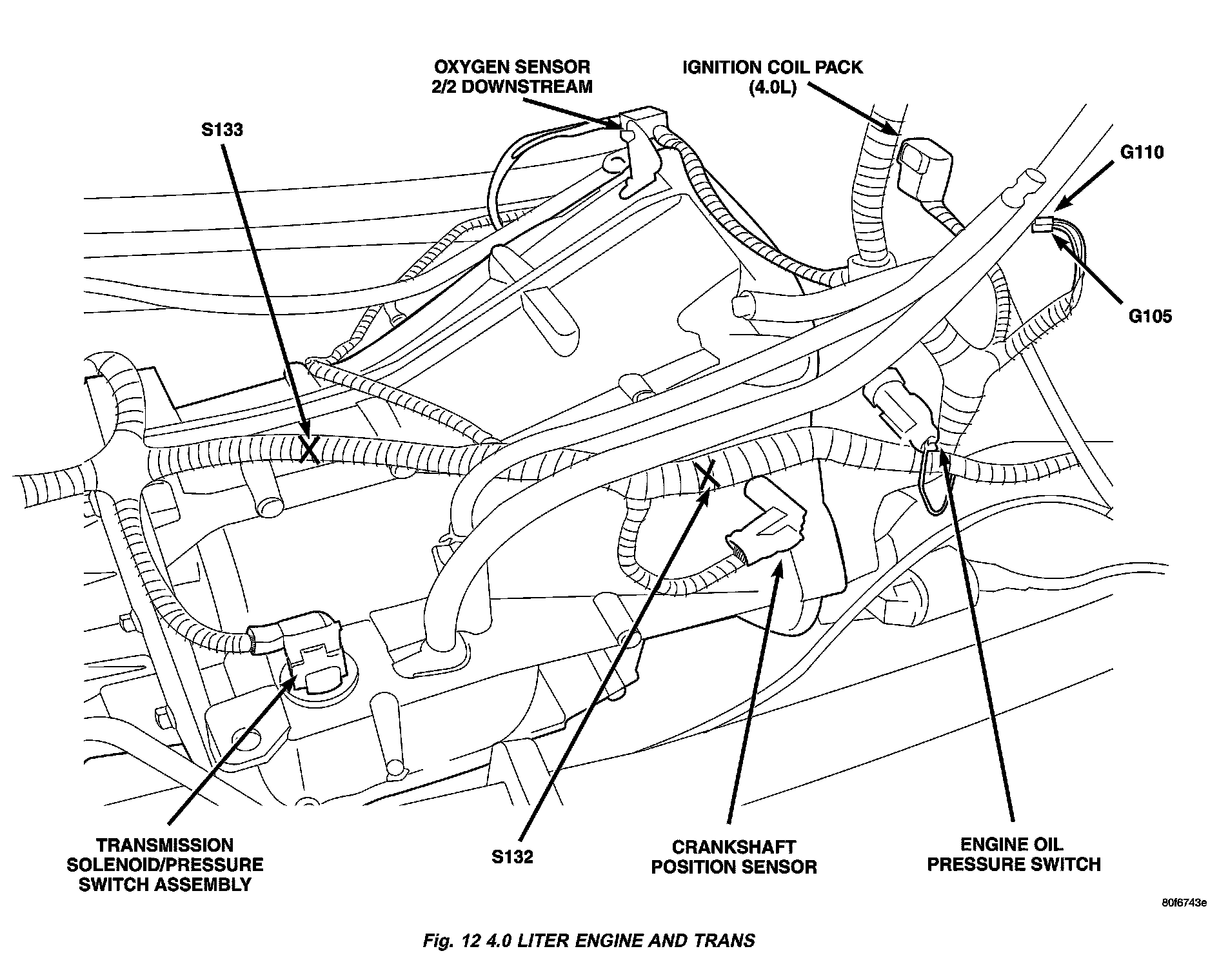 OXYGEN SENSOR 2/2 DOWNSTREAM

IGNITION COIL PACK (4.0L)

S133

G110

G105

TRANSMISSION SOLENOID/PRESSURE SWITCH ASSEMBLY

S132

CRANKSHAFT POSITION SENSOR

ENGINE OIL PRESSURE SWITCH

80f6743e

Fig. 12 4.0 LITER ENGINE AND TRANS