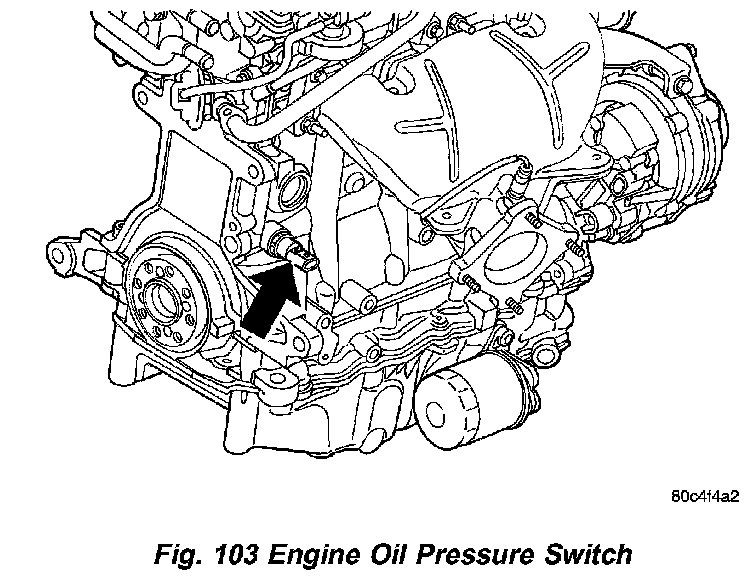 80c4f4a2

Fig. 103 Engine Oil Pressure Switch