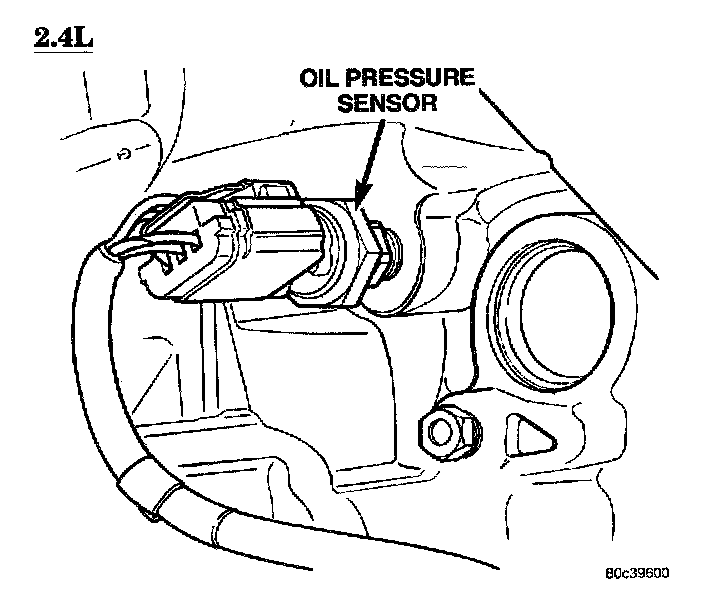 2.4L

OIL PRESSURE SENSOR

80c39600