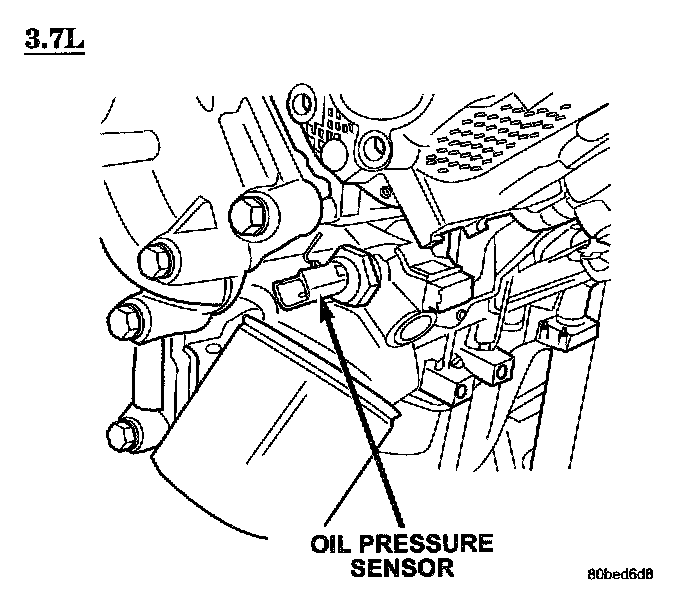 3.7L

OIL PRESSURE SENSOR

80bed6d8