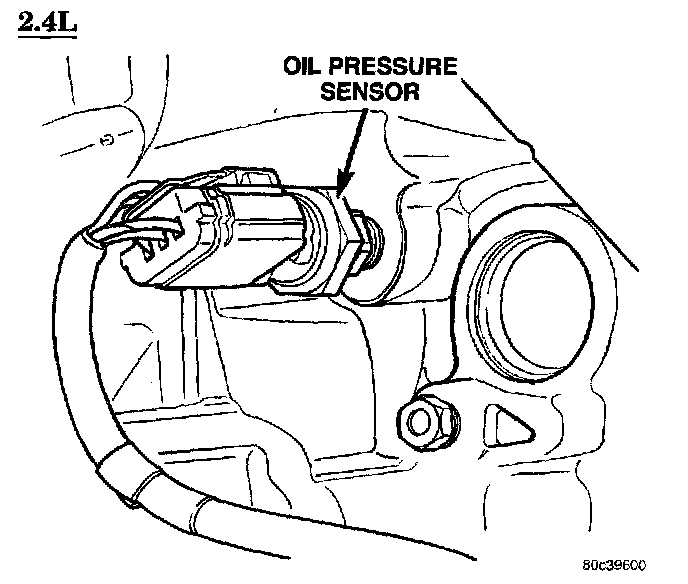 2.4L

OIL PRESSURE SENSOR

80c39600