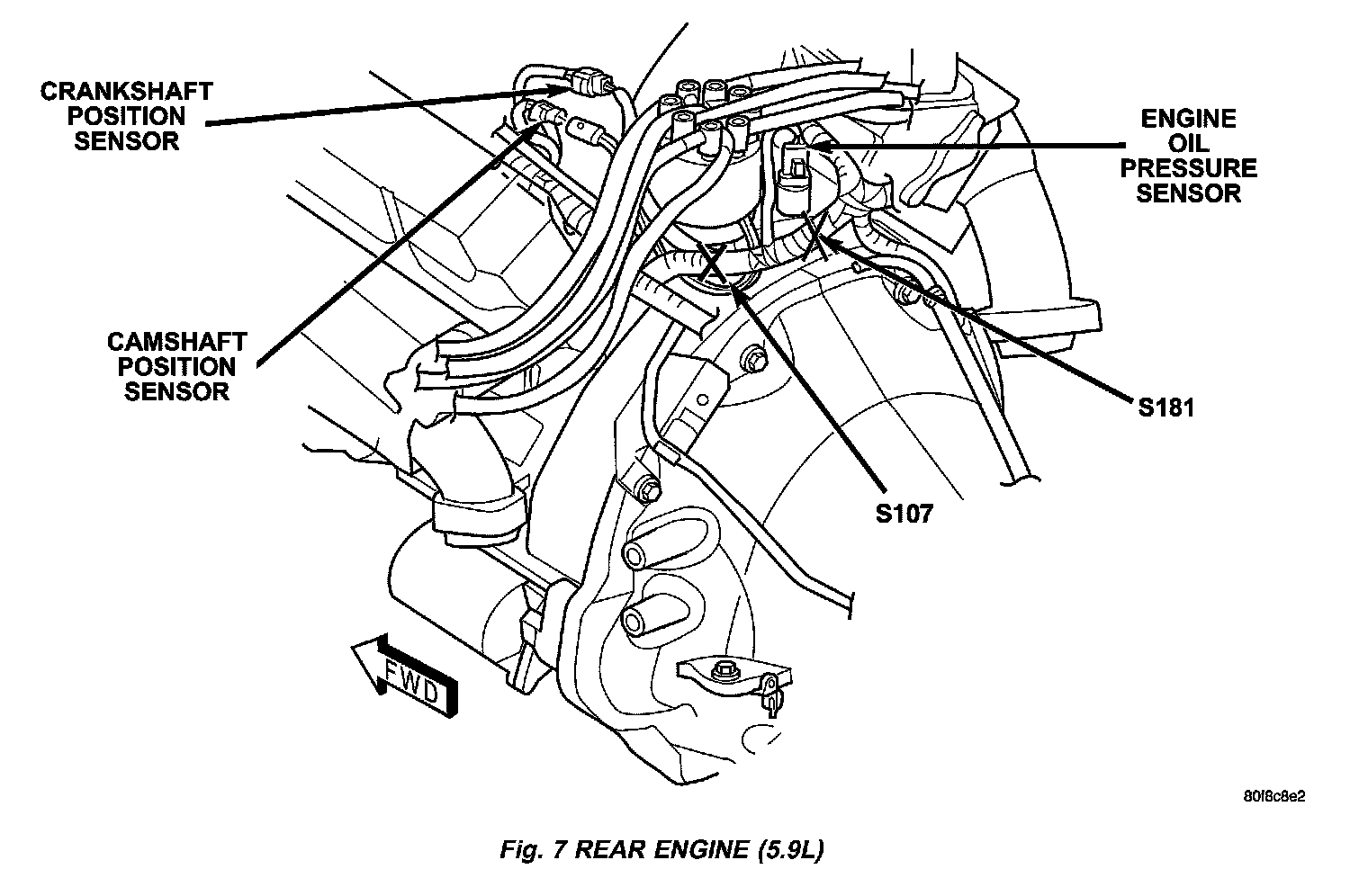 CRANKSHAFT POSITION SENSOR

ENGINE OIL PRESSURE SENSOR

CAMSHAFT POSITION SENSOR

S181

S107

FWD

80f8c8e2

Fig. 7 REAR ENGINE (5.9L)