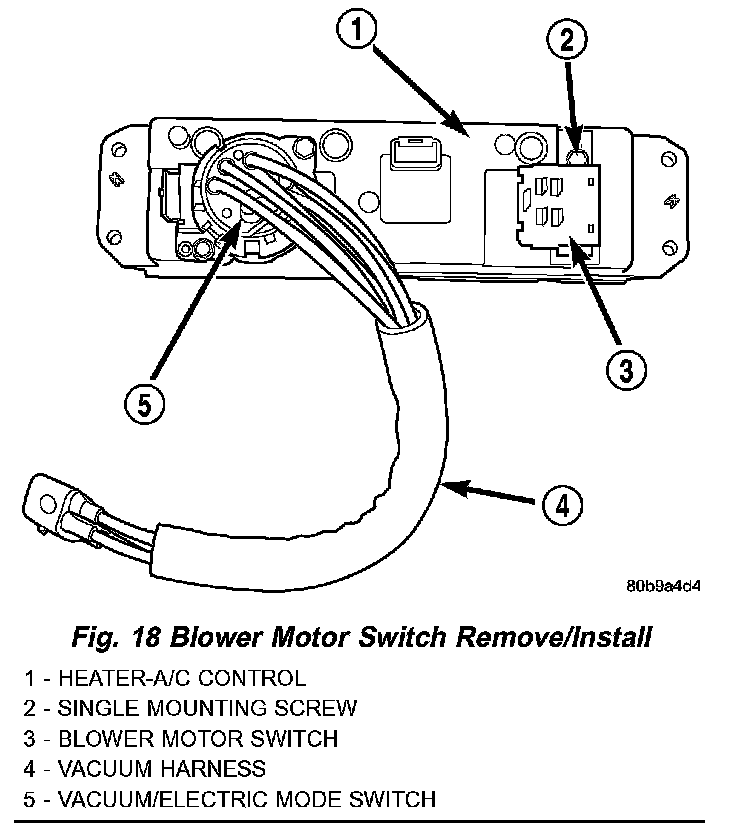 1

2

3

5

4

80b9a4d4

Fig. 18 Blower Motor Switch Remove/Install

1 - HEATER-A/C CONTROL
2 - SINGLE MOUNTING SCREW
3 - BLOWER MOTOR SWITCH
4 - VACUUM HARNESS
5 - VACUUM/ELECTRIC MODE SWITCH