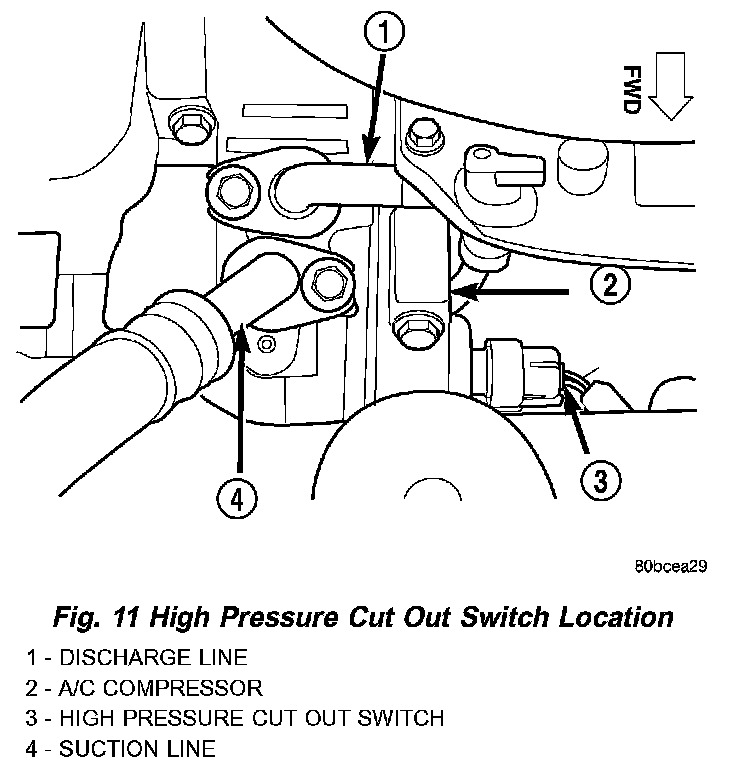 1
FWD
2
3
4
80bcea29

Fig. 11 High Pressure Cut Out Switch Location

1 - DISCHARGE LINE
2 - A/C COMPRESSOR
3 - HIGH PRESSURE CUT OUT SWITCH
4 - SUCTION LINE