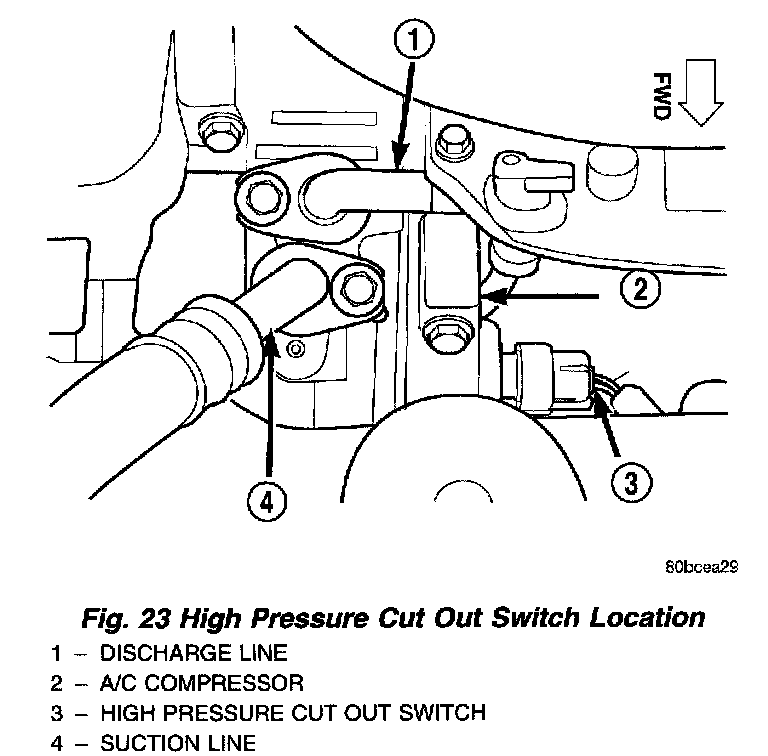 1

FWD

2

3

4

80bcea29

Fig. 23 High Pressure Cut Out Switch Location

1 – DISCHARGE LINE
2 – A/C COMPRESSOR
3 – HIGH PRESSURE CUT OUT SWITCH
4 – SUCTION LINE