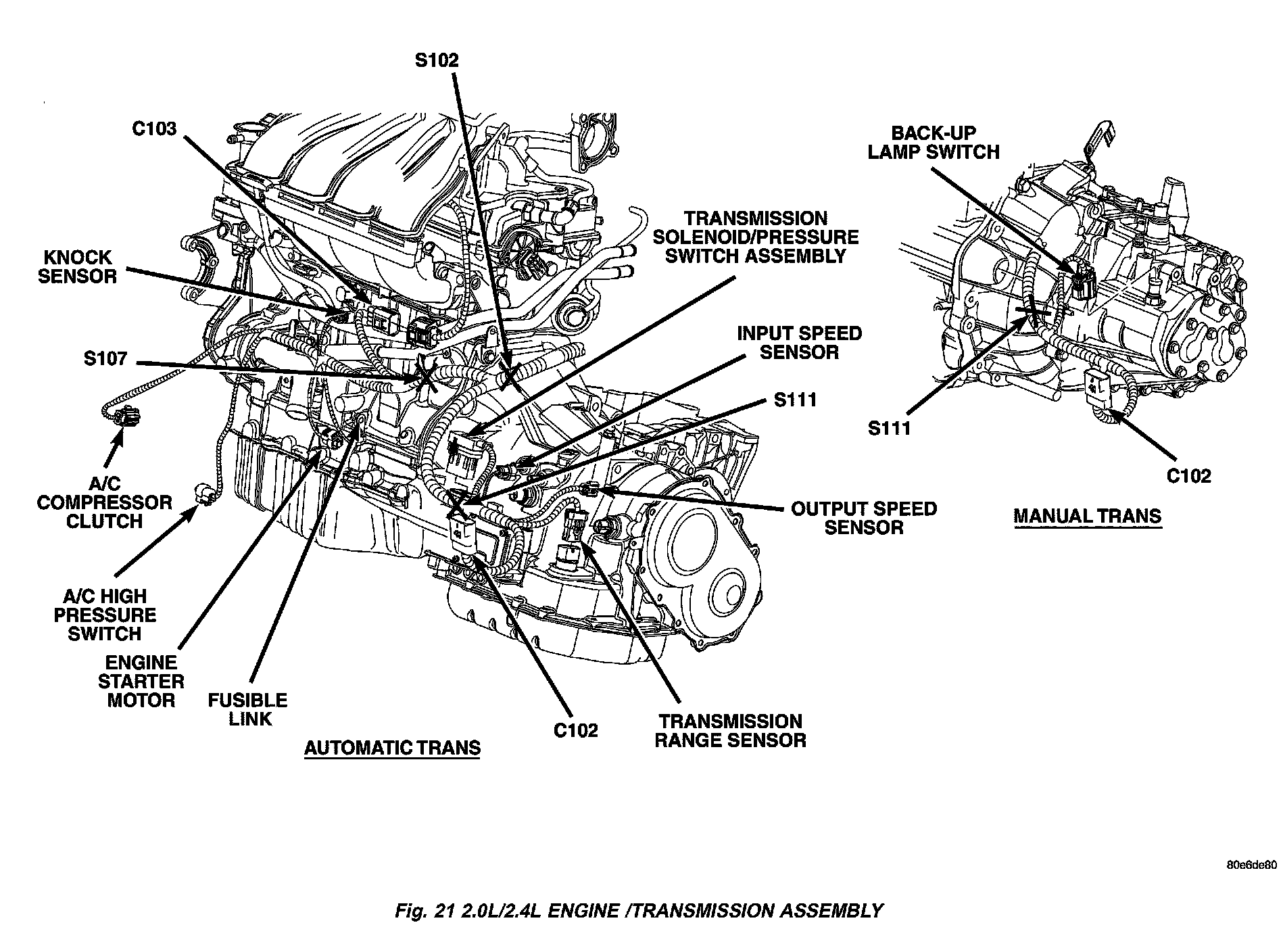 S102

C103

BACK-UP LAMP SWITCH

TRANSMISSION SOLENOID/PRESSURE SWITCH ASSEMBLY

KNOCK SENSOR

INPUT SPEED SENSOR

S107

S111

S111

A/C COMPRESSOR CLUTCH

C102

OUTPUT SPEED SENSOR

MANUAL TRANS

A/C HIGH PRESSURE SWITCH

ENGINE STARTER MOTOR

FUSIBLE LINK

C102

TRANSMISSION RANGE SENSOR

AUTOMATIC TRANS

80e6de80

Fig. 21 2.0L/2.4L ENGINE /TRANSMISSION ASSEMBLY