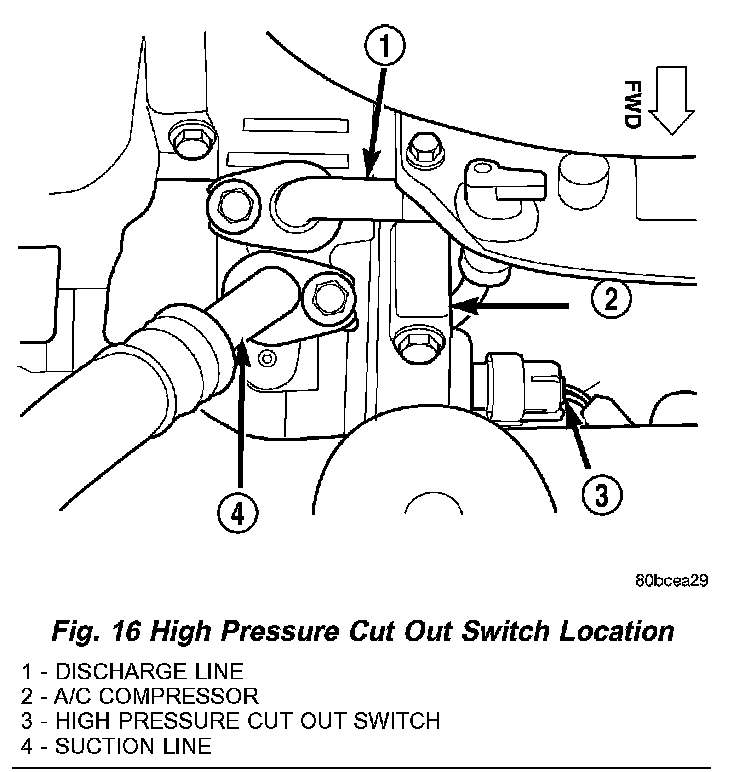 1

FWD

2

3

4

80bcea29

Fig. 16 High Pressure Cut Out Switch Location

1 - DISCHARGE LINE
2 - A/C COMPRESSOR
3 - HIGH PRESSURE CUT OUT SWITCH
4 - SUCTION LINE