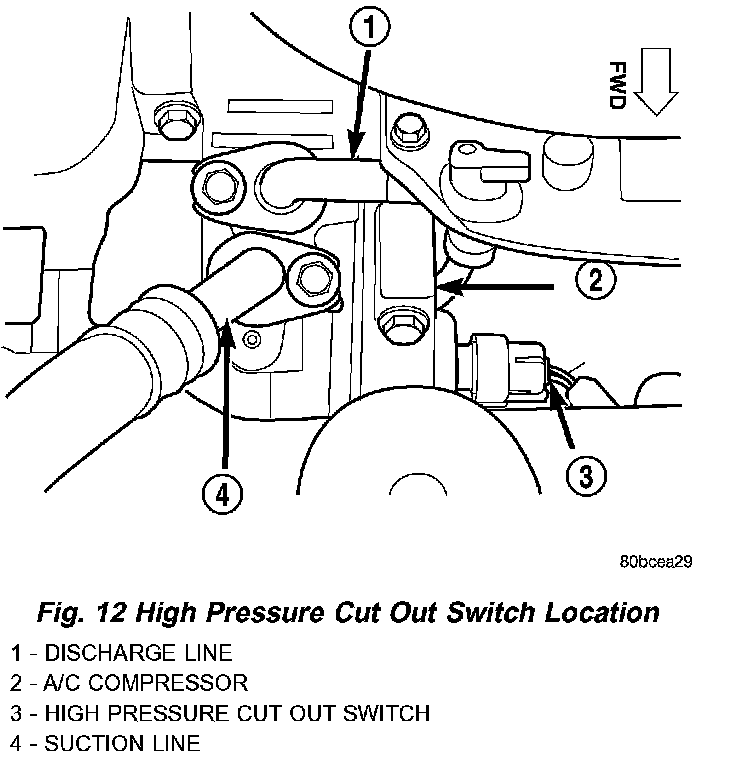 1

FWD

2

3

4

80bcea29

Fig. 12 High Pressure Cut Out Switch Location

1 - DISCHARGE LINE
2 - A/C COMPRESSOR
3 - HIGH PRESSURE CUT OUT SWITCH
4 - SUCTION LINE