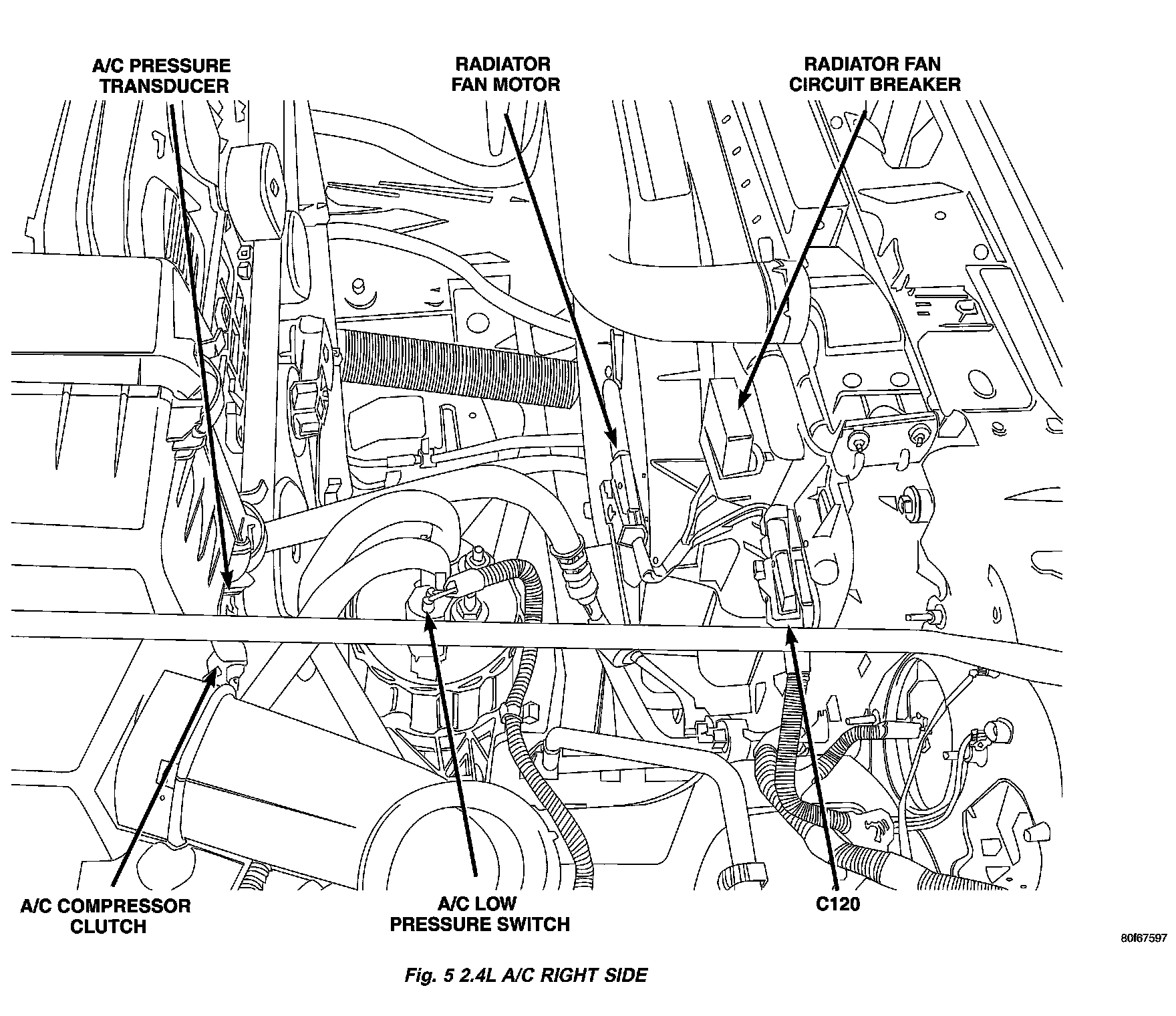 A/C PRESSURE TRANSDUCER

RADIATOR FAN MOTOR

RADIATOR FAN CIRCUIT BREAKER

A/C COMPRESSOR CLUTCH

A/C LOW PRESSURE SWITCH

C120

80f67597

Fig. 5 2.4L A/C RIGHT SIDE