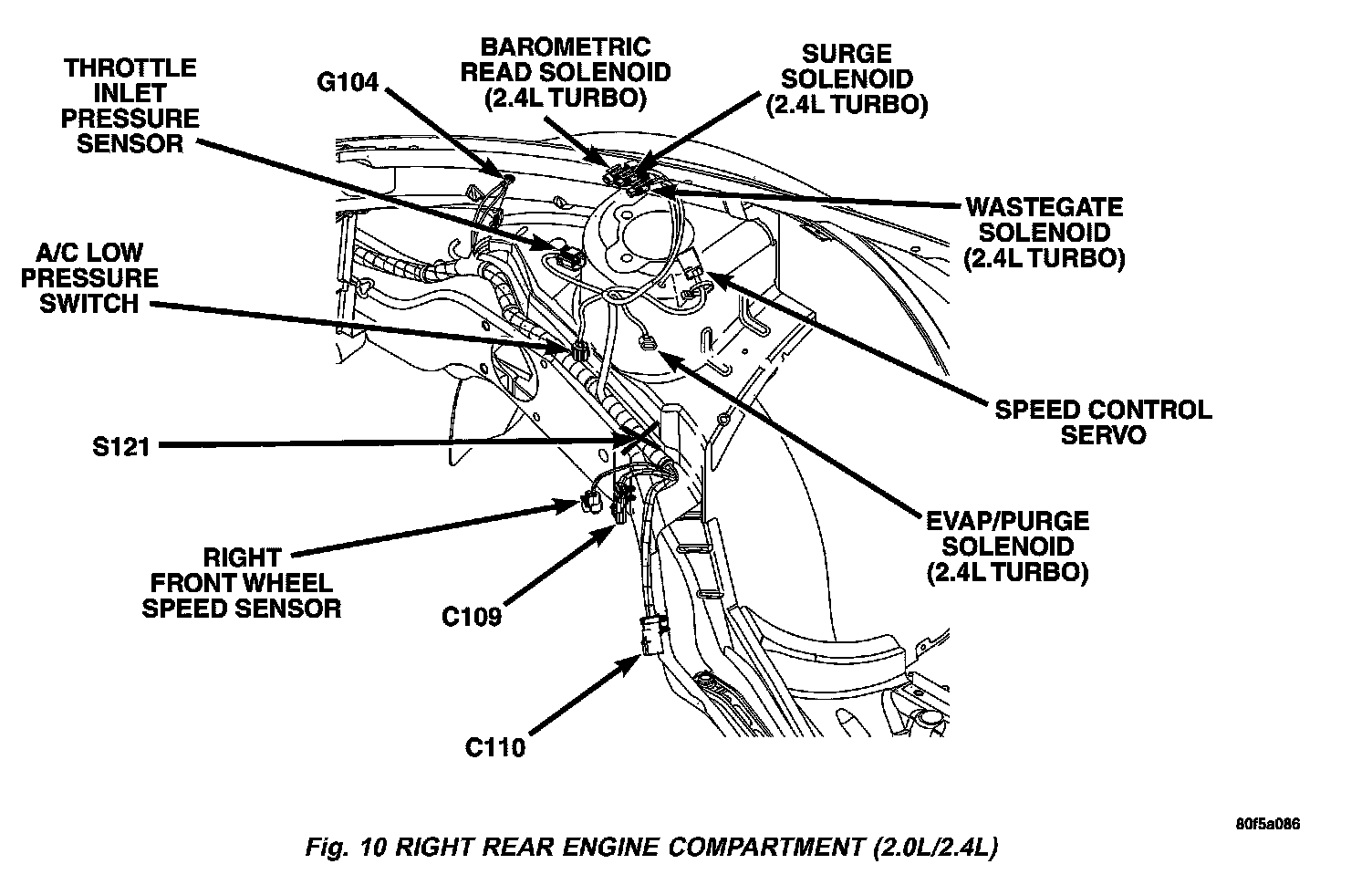 THROTTLE INLET PRESSURE SENSOR

G104

BAROMETRIC READ SOLENOID (2.4L TURBO)

SURGE SOLENOID (2.4L TURBO)

WASTEGATE SOLENOID (2.4L TURBO)

A/C LOW PRESSURE SWITCH

SPEED CONTROL SERVO

S121

EVAP/PURGE SOLENOID (2.4L TURBO)

RIGHT FRONT WHEEL SPEED SENSOR

C109

C110

80f5a086

Fig. 10 RIGHT REAR ENGINE COMPARTMENT (2.0L/2.4L)