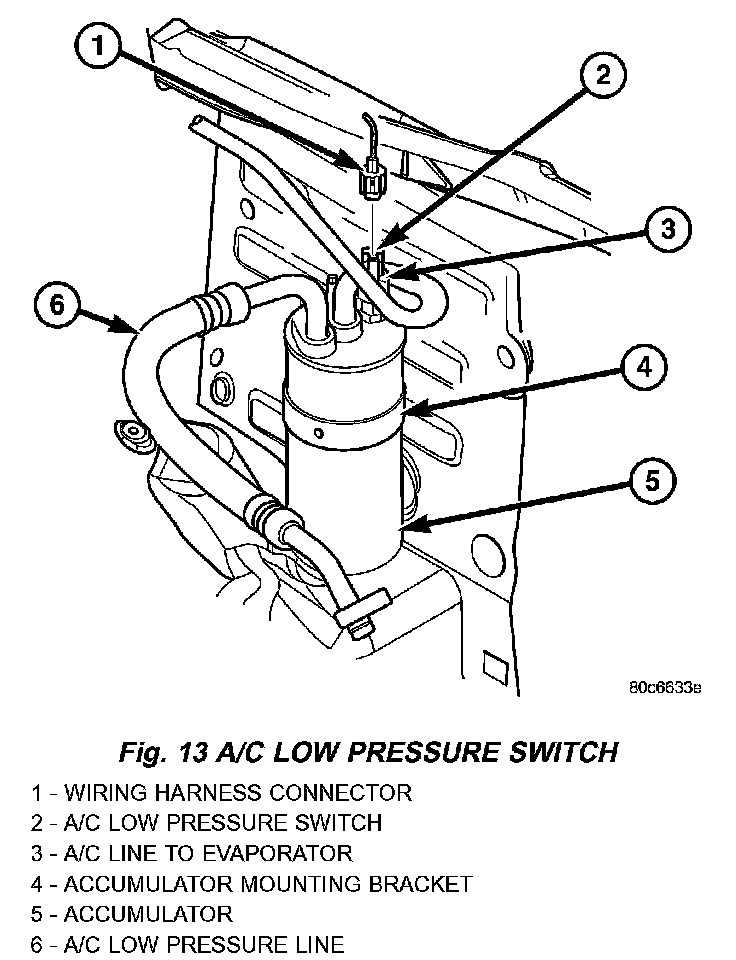 1
2
3
6
4
5
80c6633e

Fig. 13 A/C LOW PRESSURE SWITCH

1 - WIRING HARNESS CONNECTOR
2 - A/C LOW PRESSURE SWITCH
3 - A/C LINE TO EVAPORATOR
4 - ACCUMULATOR MOUNTING BRACKET
5 - ACCUMULATOR
6 - A/C LOW PRESSURE LINE