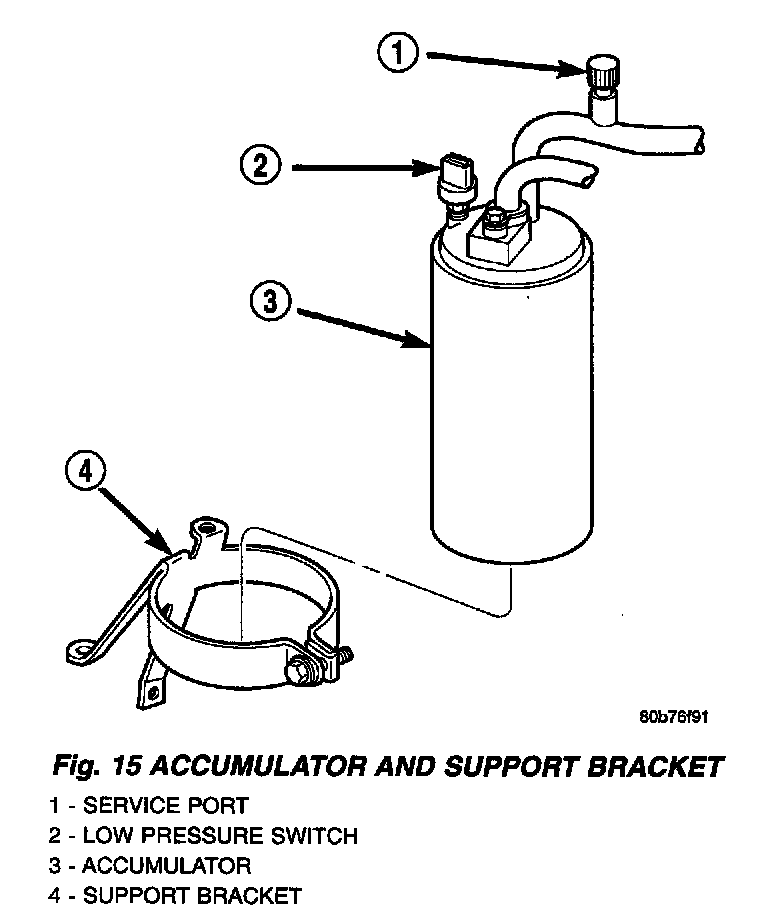 1

2

3

4

80b76f91

Fig. 15 ACCUMULATOR AND SUPPORT BRACKET

1 - SERVICE PORT
2 - LOW PRESSURE SWITCH
3 - ACCUMULATOR
4 - SUPPORT BRACKET