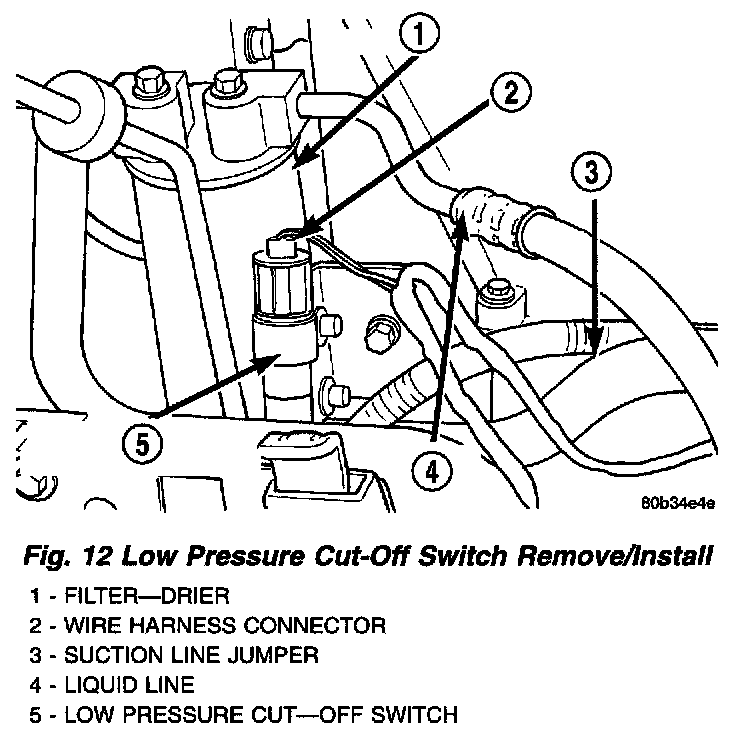 1
2
3
5
4
80b34e4e

Fig. 12 Low Pressure Cut-Off Switch Remove/Install

1 - FILTER—DRIER
2 - WIRE HARNESS CONNECTOR
3 - SUCTION LINE JUMPER
4 - LIQUID LINE
5 - LOW PRESSURE CUT—OFF SWITCH