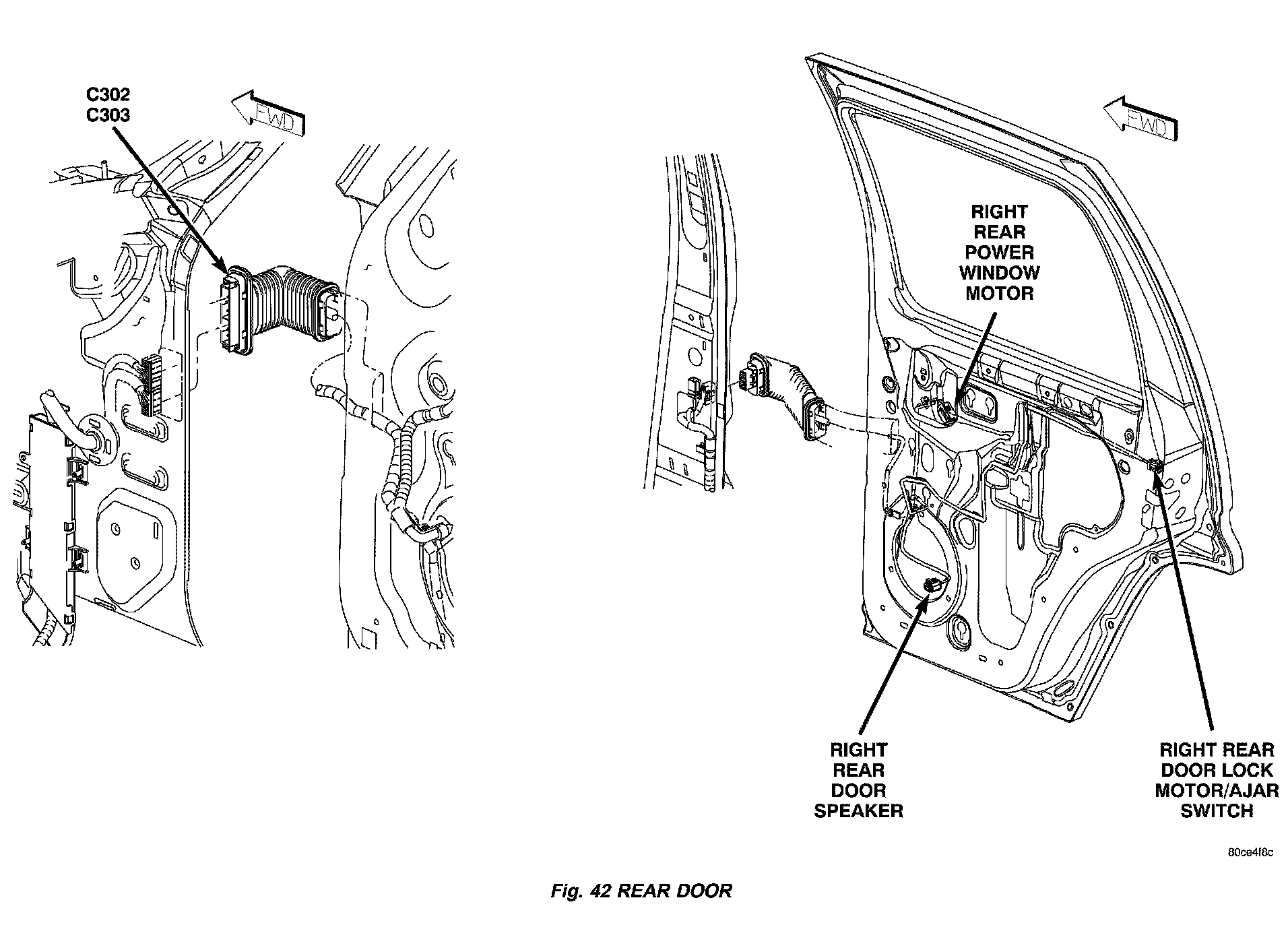 C302
C303

FWD

FWD

RIGHT REAR POWER WINDOW MOTOR

RIGHT REAR DOOR SPEAKER

RIGHT REAR DOOR LOCK MOTOR/AJAR SWITCH

80ce4f8c

Fig. 42 REAR DOOR