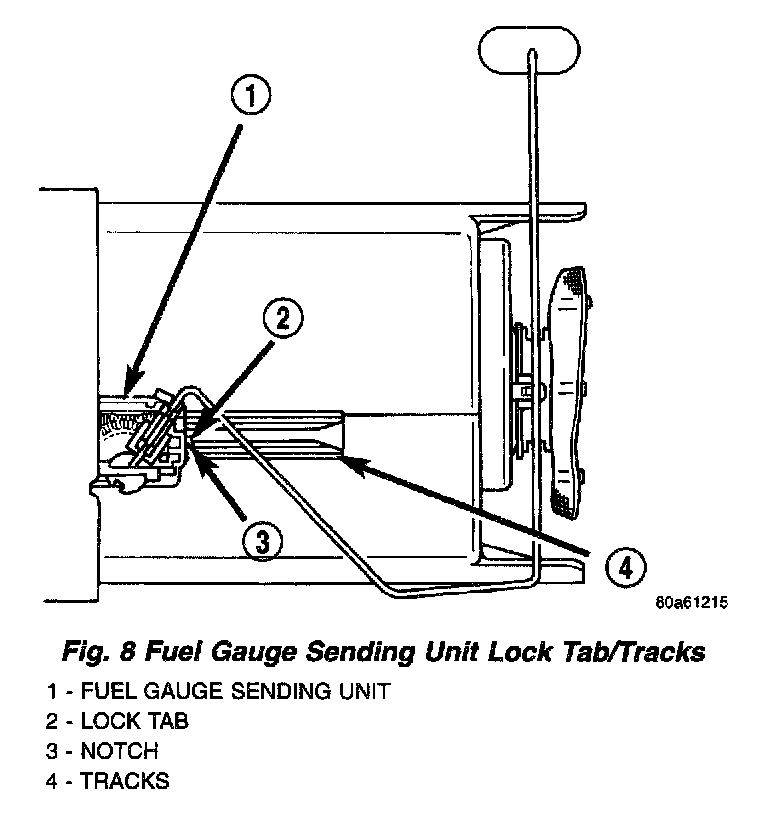 1

2

3

4

80a61215

Fig. 8 Fuel Gauge Sending Unit Lock Tab/Tracks

1 - FUEL GAUGE SENDING UNIT
2 - LOCK TAB
3 - NOTCH
4 - TRACKS